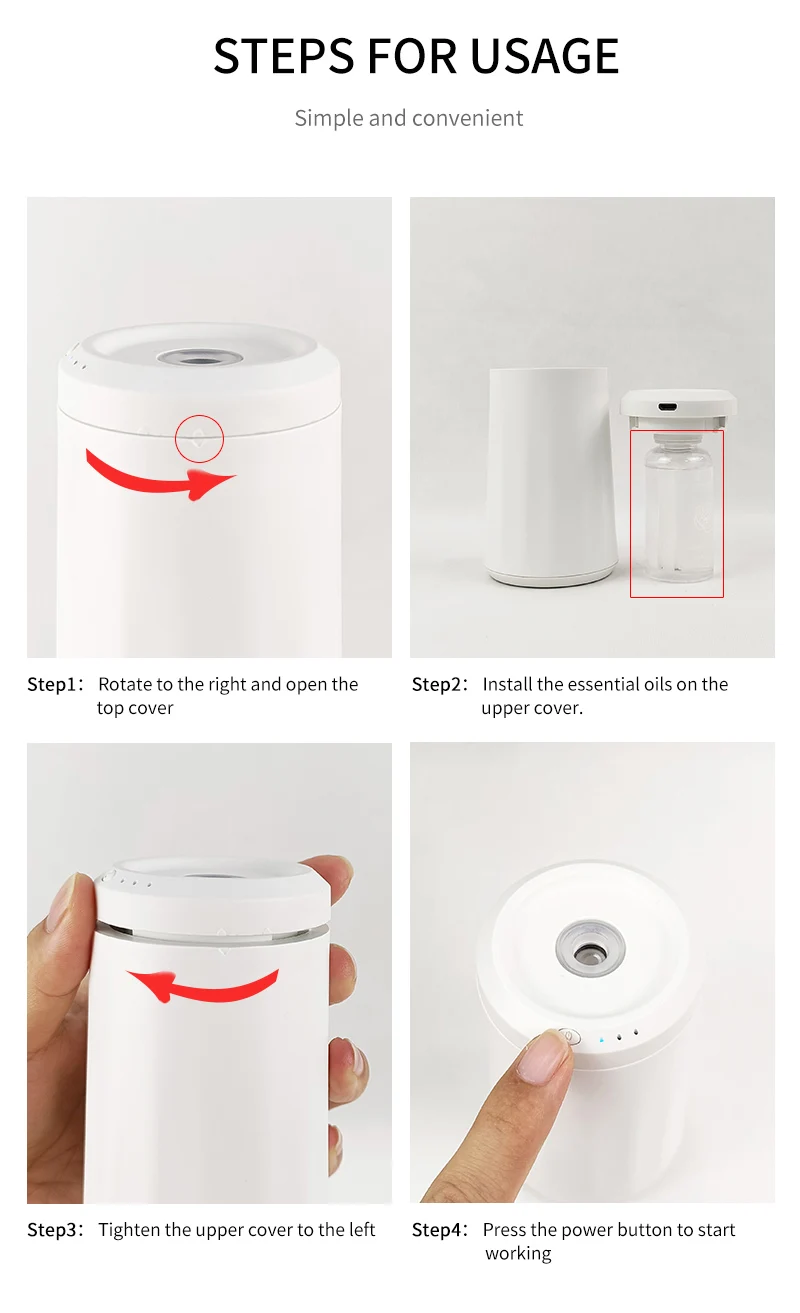 STEPS FOR USAGE

Simple and convenient

Step1: Rotate to the right and open the top cover

Step2: Install the essential oils on the upper cover.

Step3: Tighten the upper cover to the left

Step4: Press the power button to start working