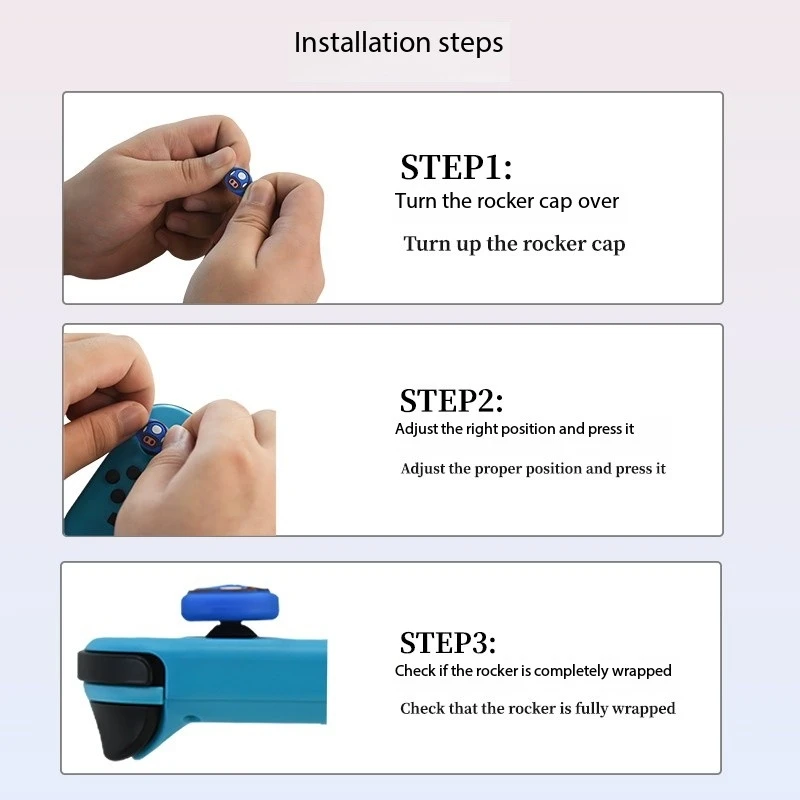 Installation steps

STEP1:
Turn the rocker cap over

Turn up the rocker cap

STEP2:
Adjust the right position and press it

Adjust the proper position and press it

STEP3:
Check if the rocker is completely wrapped

Check that the rocker is fully wrapped