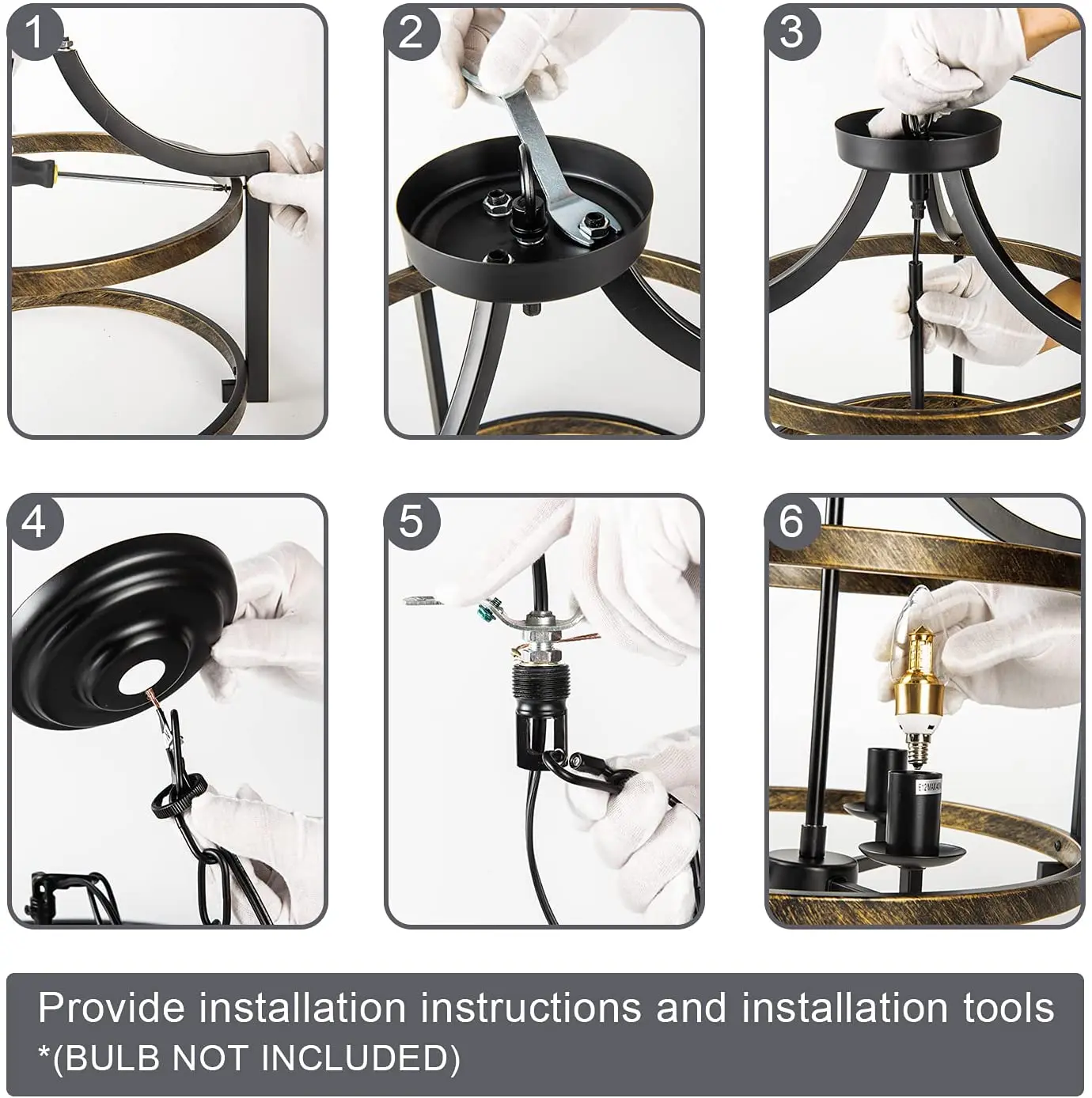 1

2

3

4

5

6

E12 MAX 40W

Provide installation instructions and installation tools
*(BULB NOT INCLUDED)