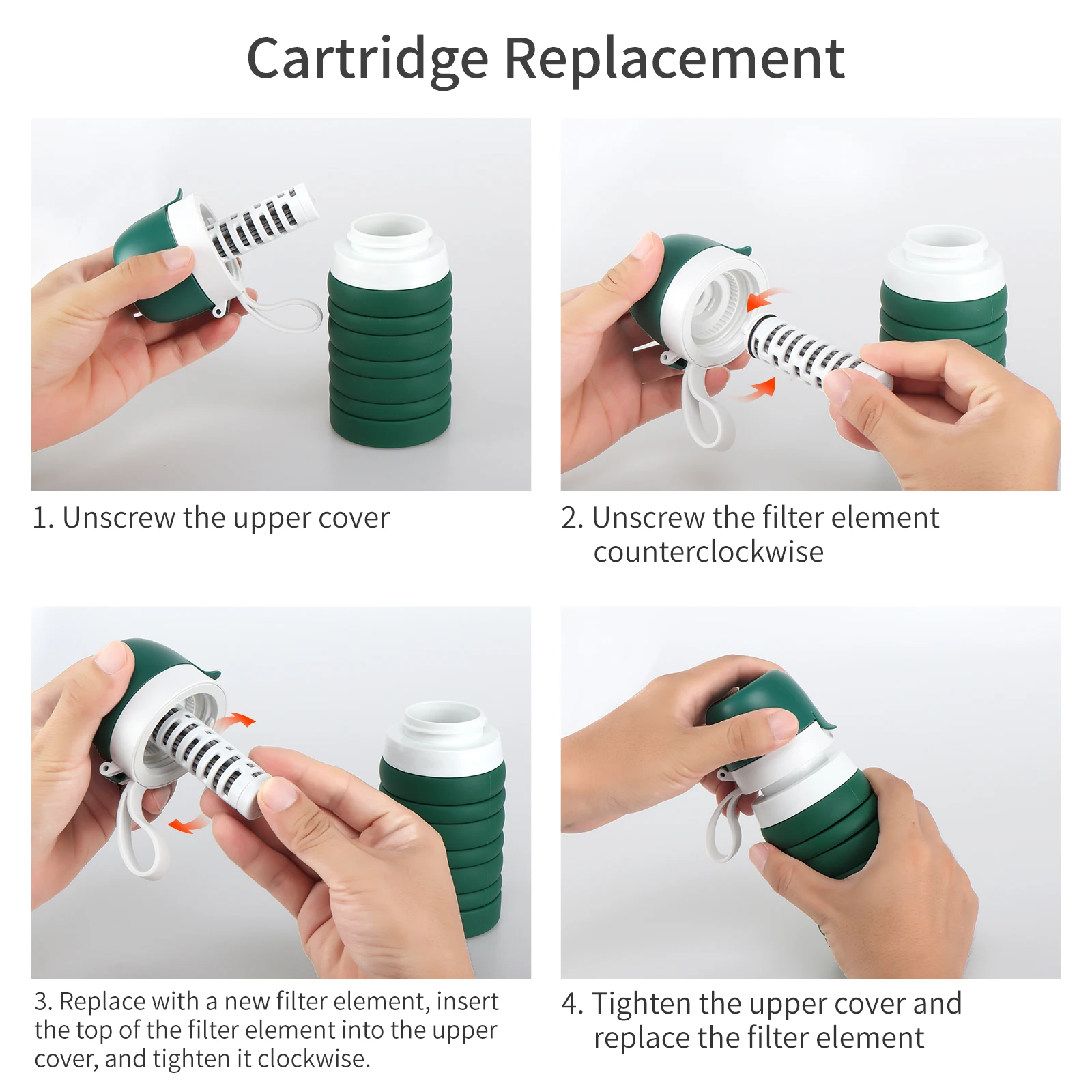 Cartridge Replacement

1. Unscrew the upper cover

2. Unscrew the filter element counterclockwise

3. Replace with a new filter element, insert the top of the filter element into the upper cover, and tighten it clockwise.

4. Tighten the upper cover and replace the filter element