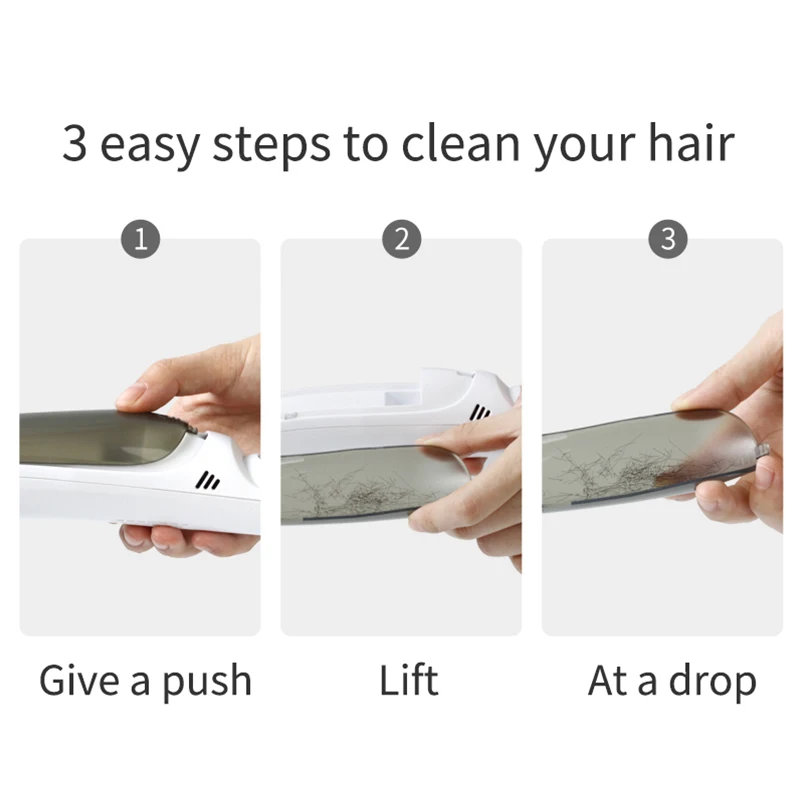 3 easy steps to clean your hair

1

Give a push

2

Lift

3

At a drop