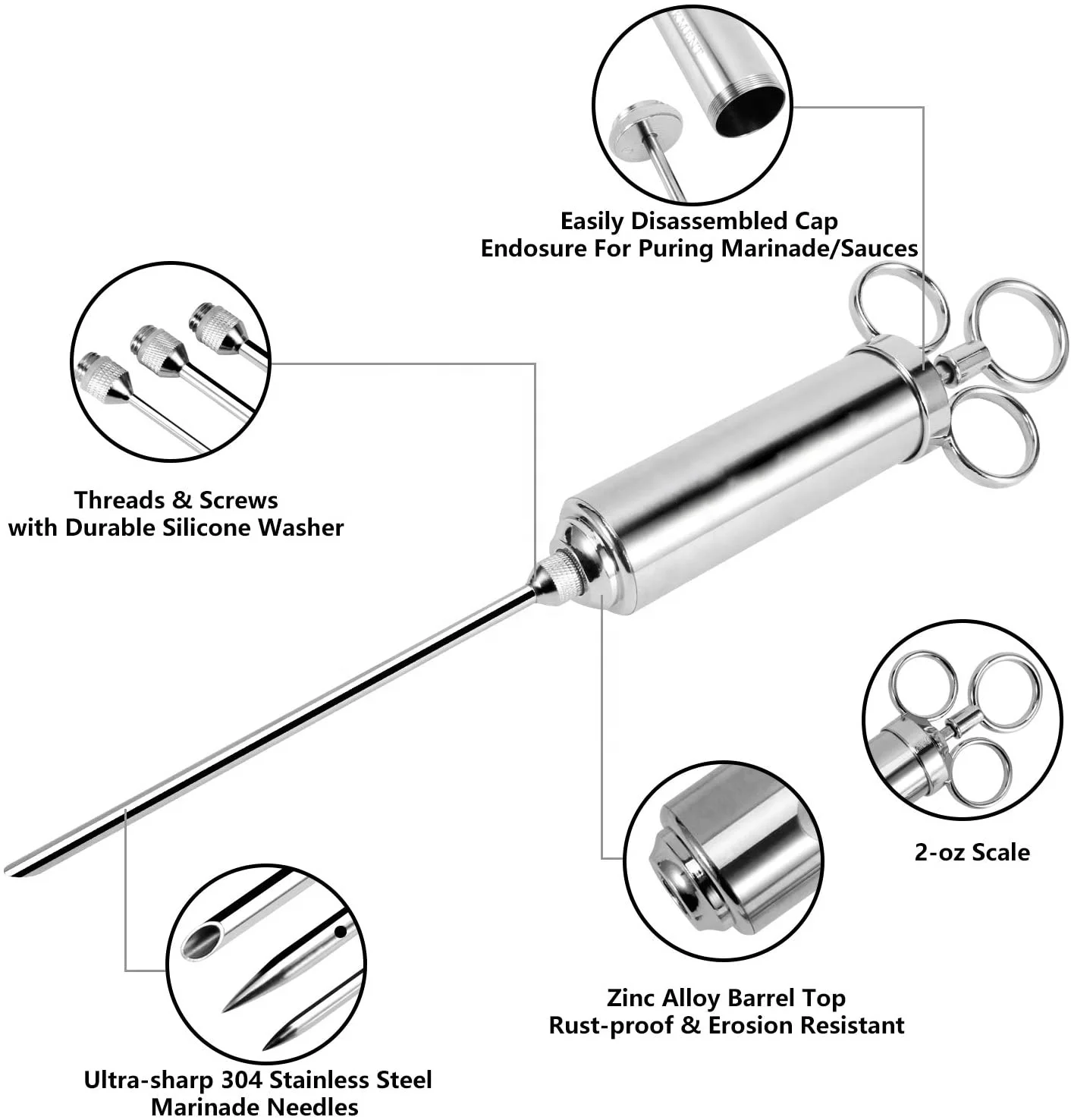 Easily Disassembled Cap
Endosure For Puring Marinade/Sauces

Threads & Screws
with Durable Silicone Washer

2-oz Scale

Zinc Alloy Barrel Top
Rust-proof & Erosion Resistant

Ultra-sharp 304 Stainless Steel
Marinade Needles