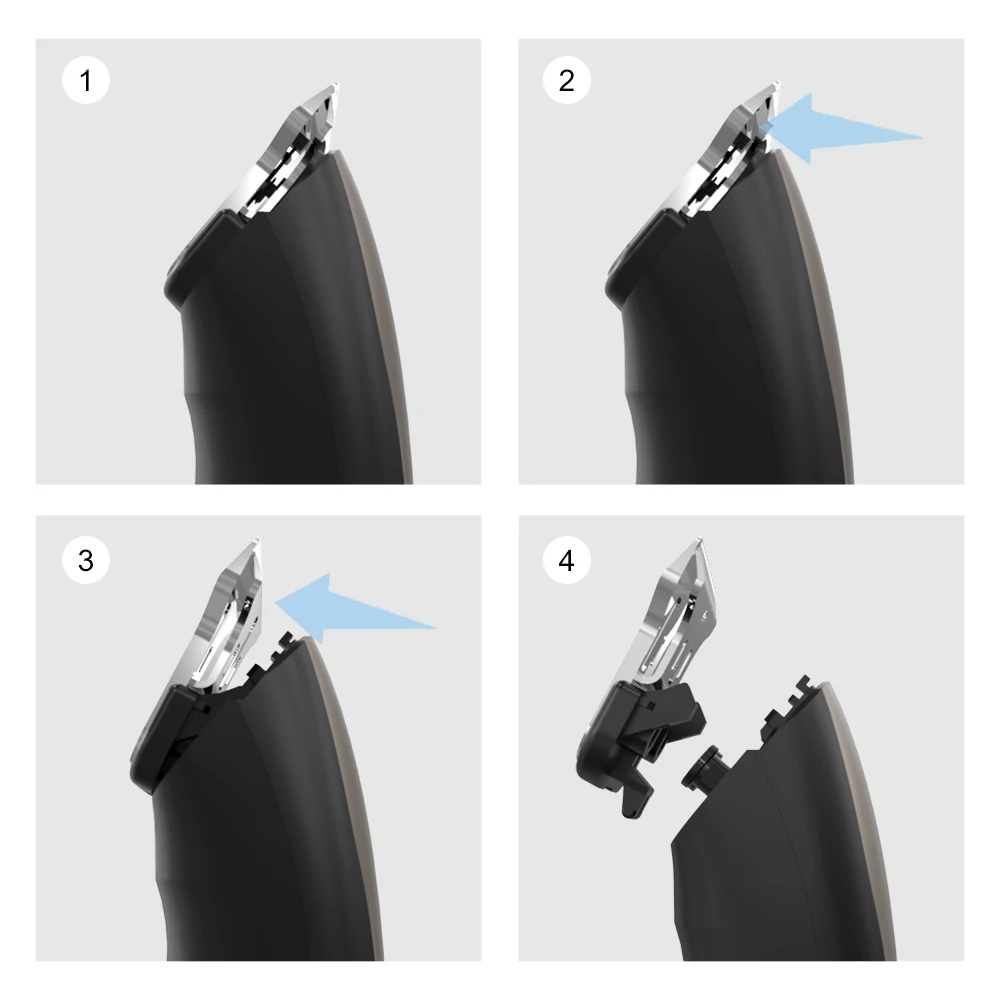 1

2

3

4