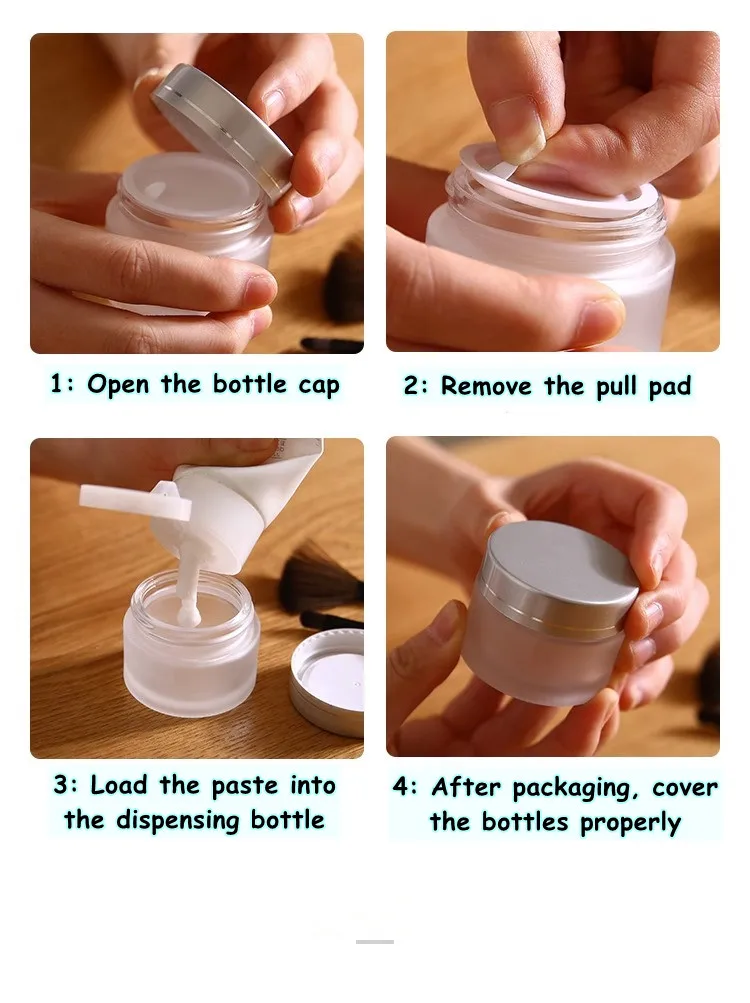 1: Open the bottle cap

2: Remove the pull pad

3: Load the paste into the dispensing bottle

4: After packaging, cover the bottles properly