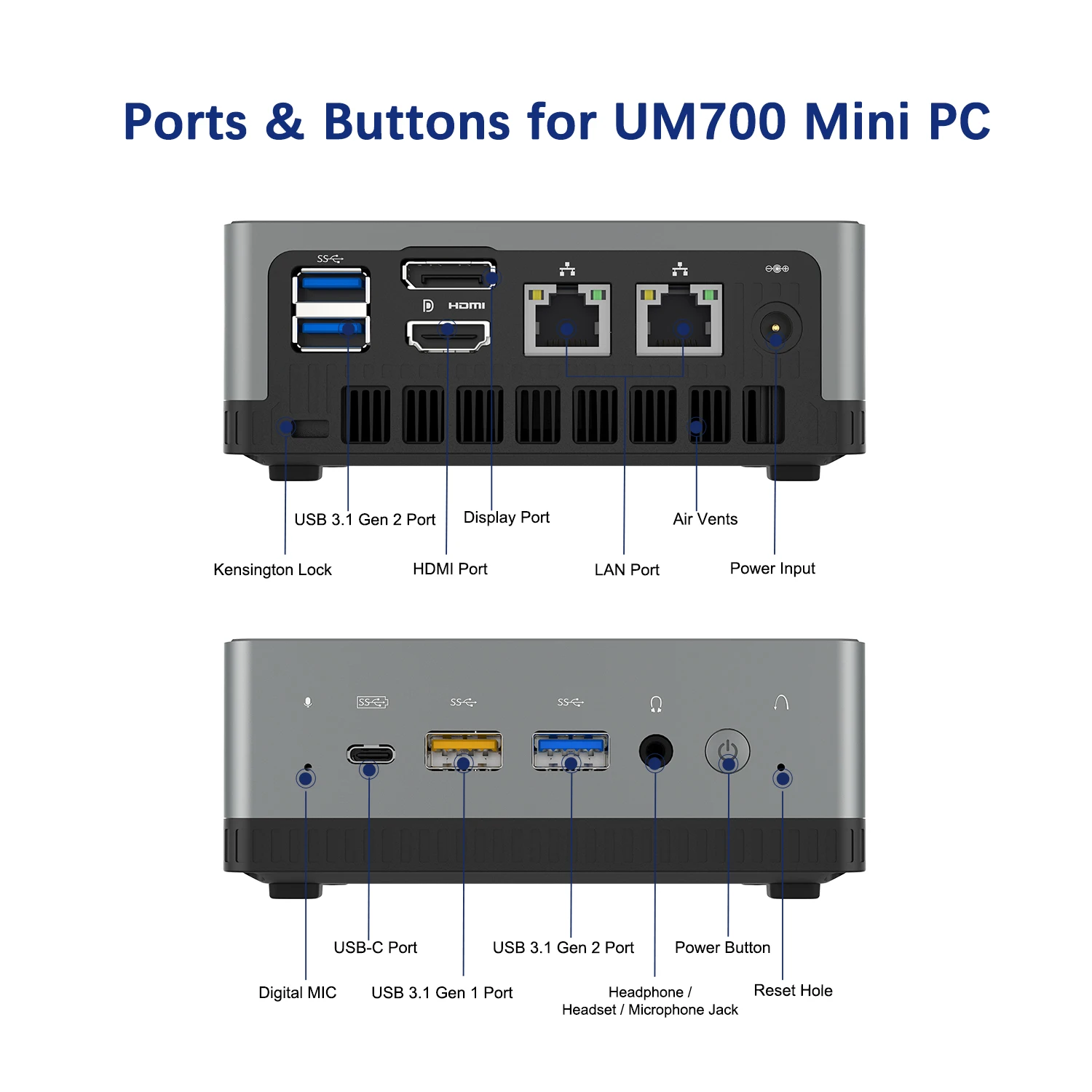 Ports & Buttons for UM700 Mini PC

SS HDMI

USB 3.1 Gen 2 Port
Display Port
Air Vents
Kensington Lock
HDMI Port
LAN Port
Power Input

SS SS SS

USB-C Port
USB 3.1 Gen 2 Port
Power Button
Digital MIC
USB 3.1 Gen 1 Port
Headphone / Headset / Microphone Jack
Reset Hole