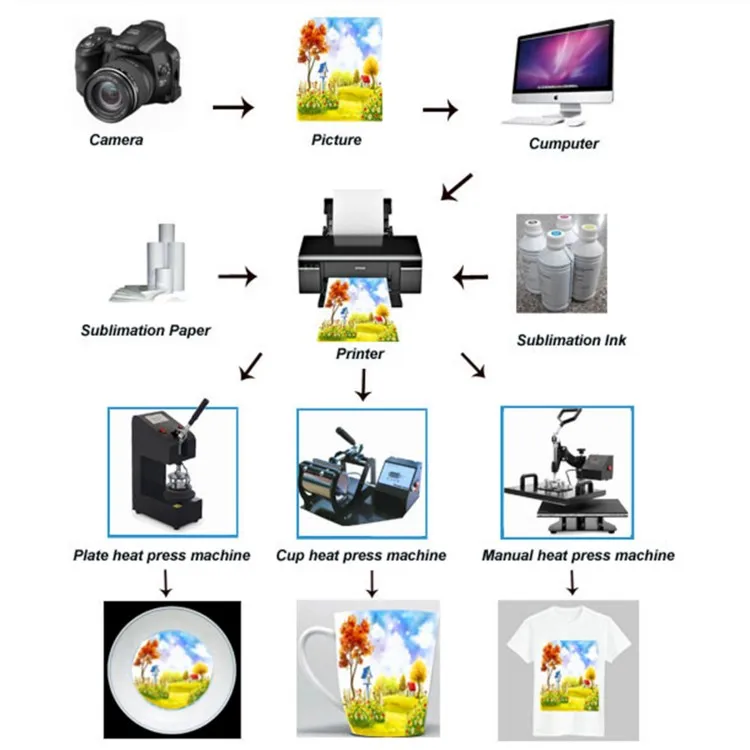 Camera

Picture

Cumputer

Sublimation Paper

Printer

Sublimation Ink

Plate heat press machine

Cup heat press machine

Manual heat press machine