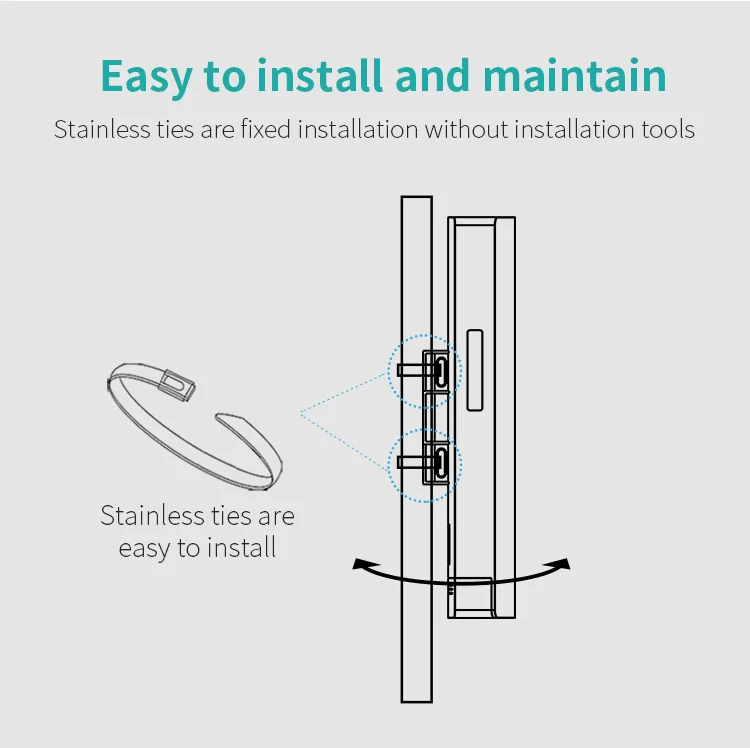 Easy to install and maintain

Stainless ties are fixed installation without installation tools

Stainless ties are easy to install