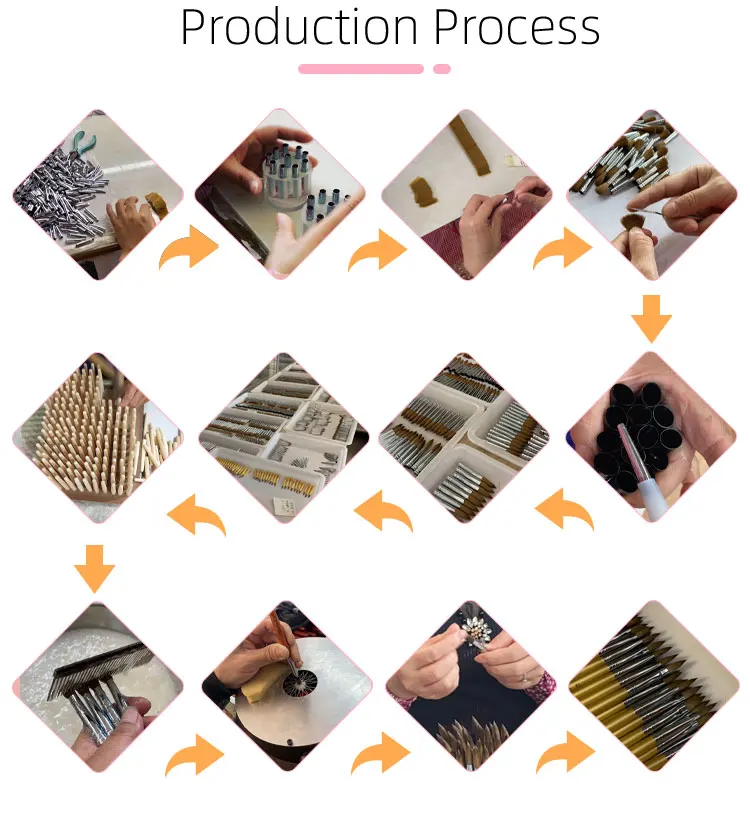 Production Process