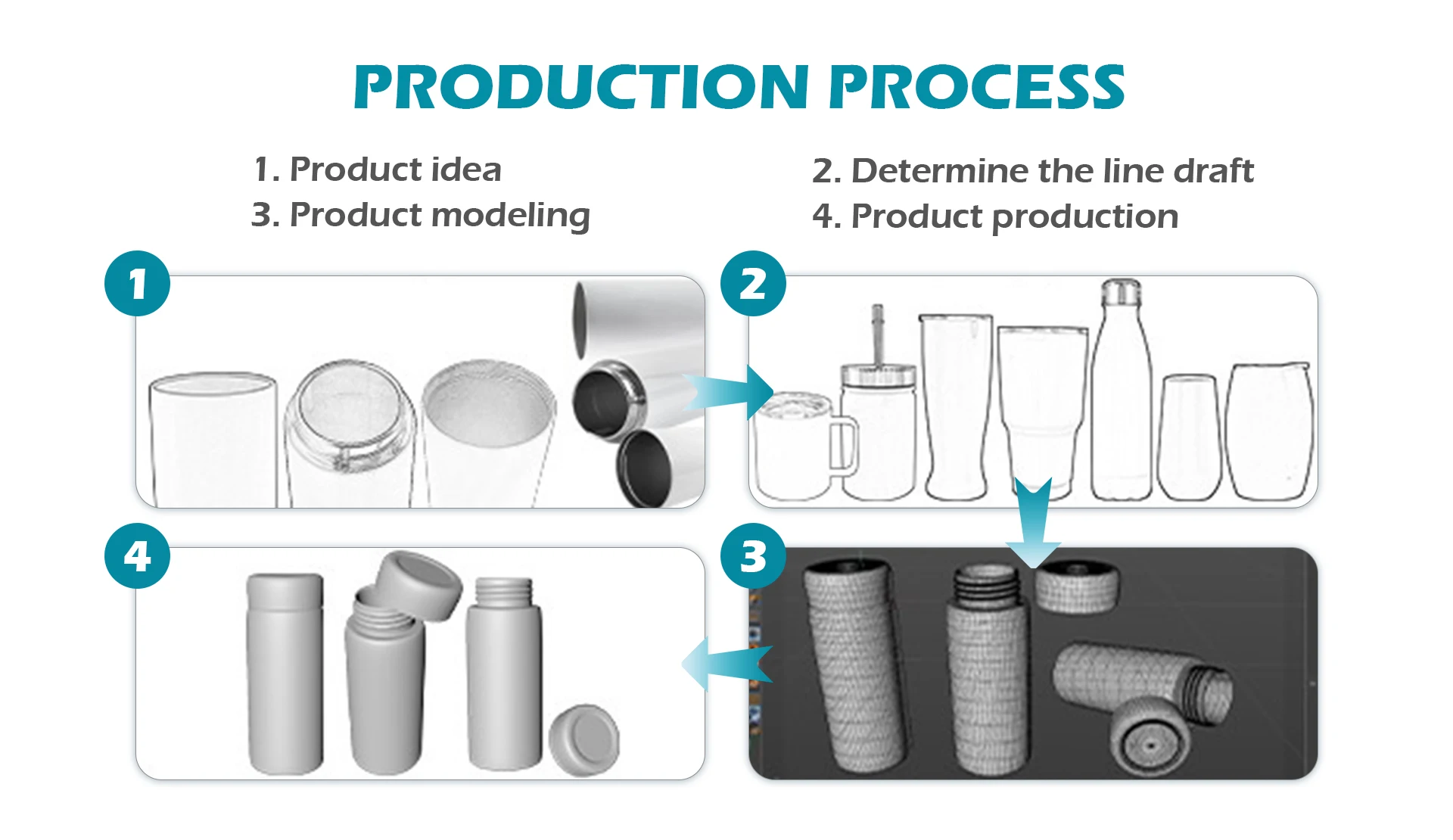 PRODUCTION PROCESS

1. Product idea
3. Product modeling

2. Determine the line draft
4. Product production

1

2

4

3