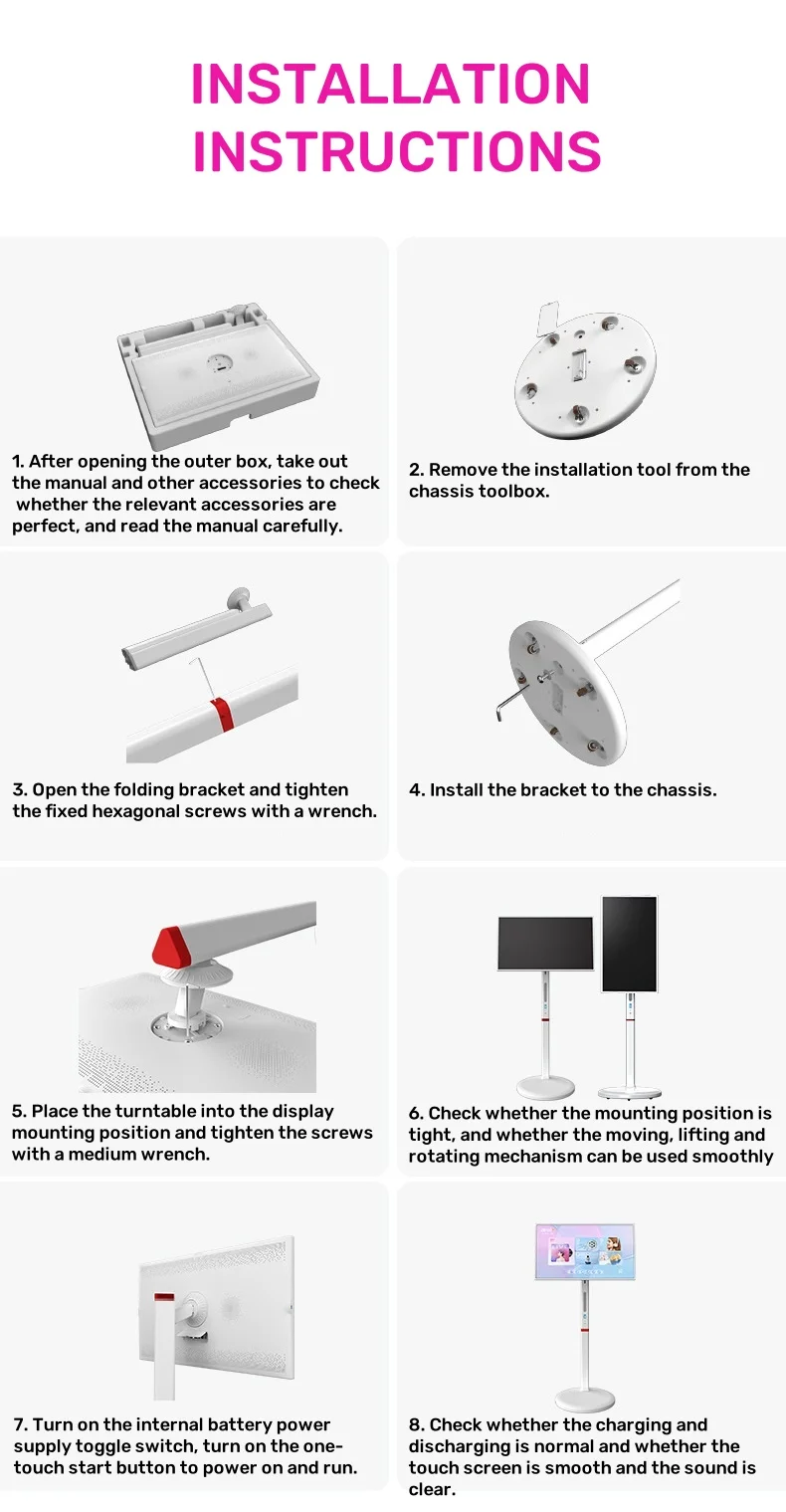 INSTALLATION INSTRUCTIONS

1. After opening the outer box, take out the manual and other accessories to check whether the relevant accessories are perfect, and read the manual carefully.

2. Remove the installation tool from the chassis toolbox.

3. Open the folding bracket and tighten the fixed hexagonal screws with a wrench.

4. Install the bracket to the chassis.

5. Place the turntable into the display mounting position and tighten the screws with a medium wrench.

6. Check whether the mounting position is tight, and whether the moving, lifting and rotating mechanism can be used smoothly

7. Turn on the internal battery power supply toggle switch, turn on the one-touch start button to power on and run.

8. Check whether the charging and discharging is normal and whether the touch screen is smooth and the sound is clear.