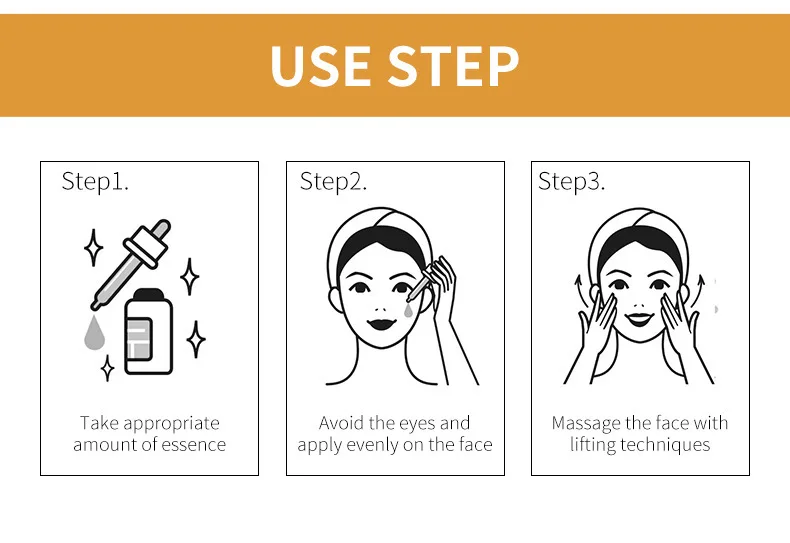 USE STEP

Step1.

Take appropriate amount of essence

Step2.

Avoid the eyes and apply evenly on the face

Step3.

Massage the face with lifting techniques