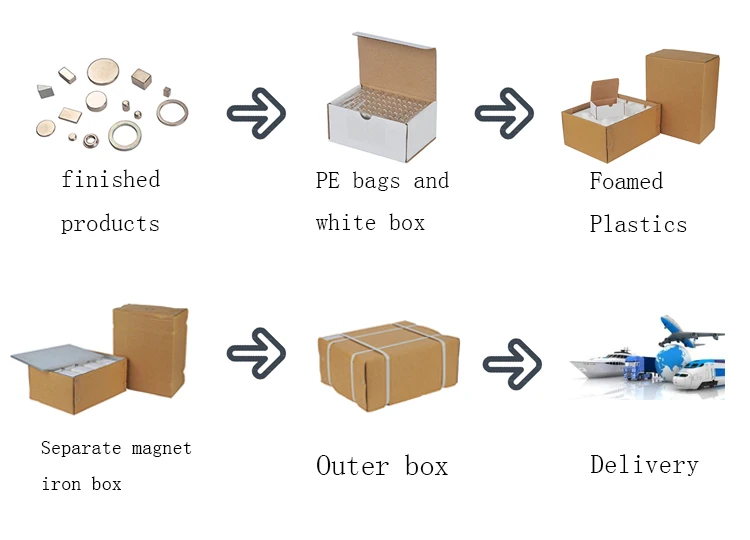 finished products

PE bags and white box

Foamed Plastics

Separate magnet iron box

Outer box

Delivery