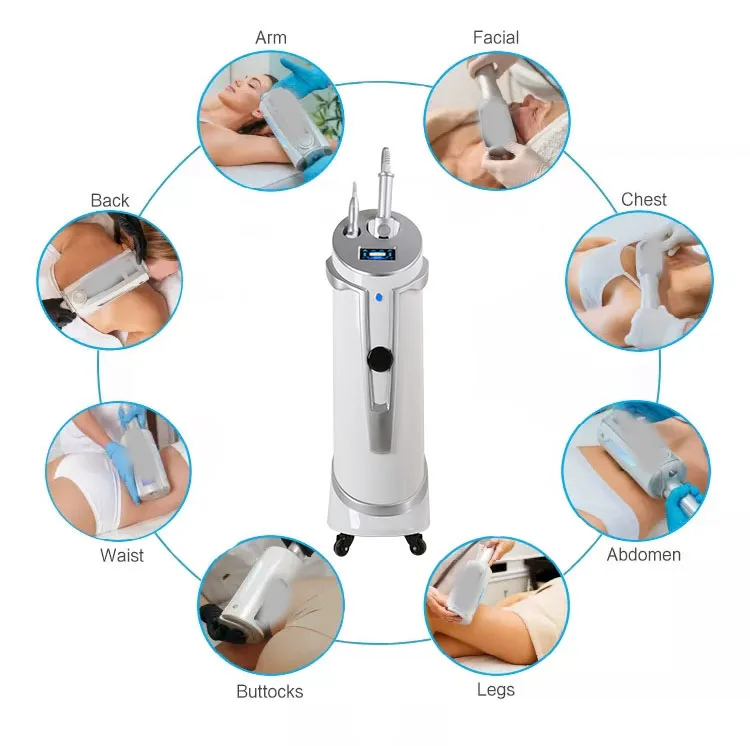 Arm
Facial
Back
Chest
Waist
Abdomen
Buttocks
Legs