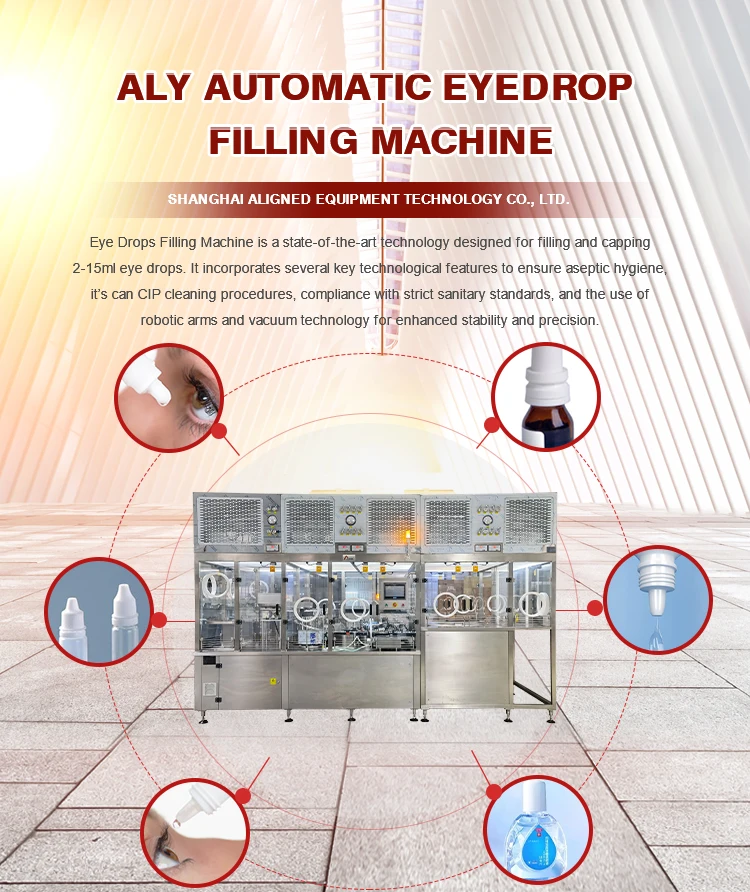 ALY AUTOMATIC EYEDROP FILLING MACHINE

SHANGHAI ALIGNED EQUIPMENT TECHNOLOGY CO., LTD.

Eye Drops Filling Machine is a state-of-the-art technology designed for filling and capping 2-15ml eye drops. It incorporates several key technological features to ensure aseptic hygiene, it's can CIP cleaning procedures, compliance with strict sanitary standards, and the use of robotic arms and vacuum technology for enhanced stability and precision.