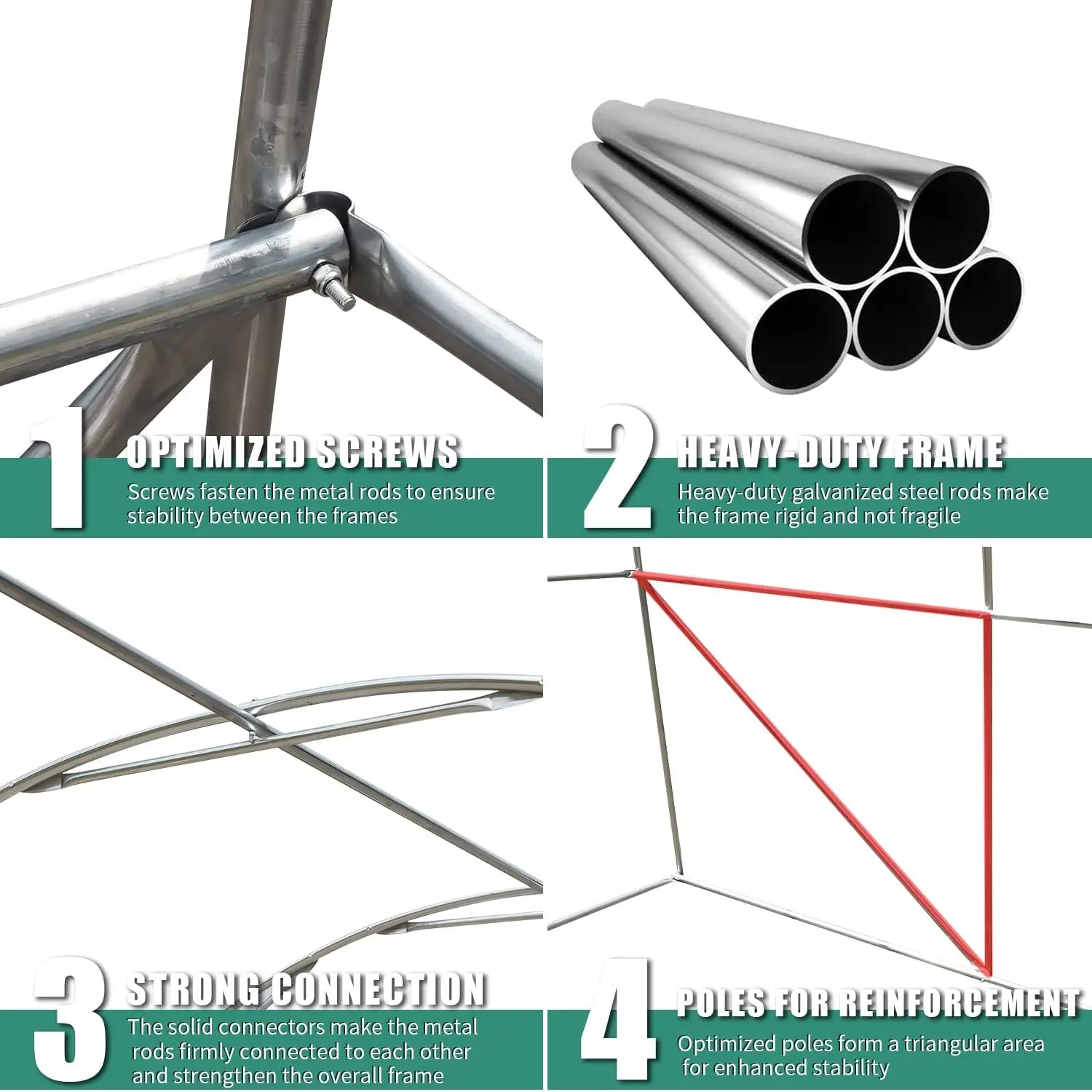 1
OPTIMIZED SCREWS
Screws fasten the metal rods to ensure stability between the frames

2
HEAVY-DUTY FRAME
Heavy-duty galvanized steel rods make the frame rigid and not fragile

3
STRONG CONNECTION
The solid connectors make the metal rods firmly connected to each other and strengthen the overall frame

4
POLES FOR REINFORCEMENT
Optimized poles form a triangular area for enhanced stability