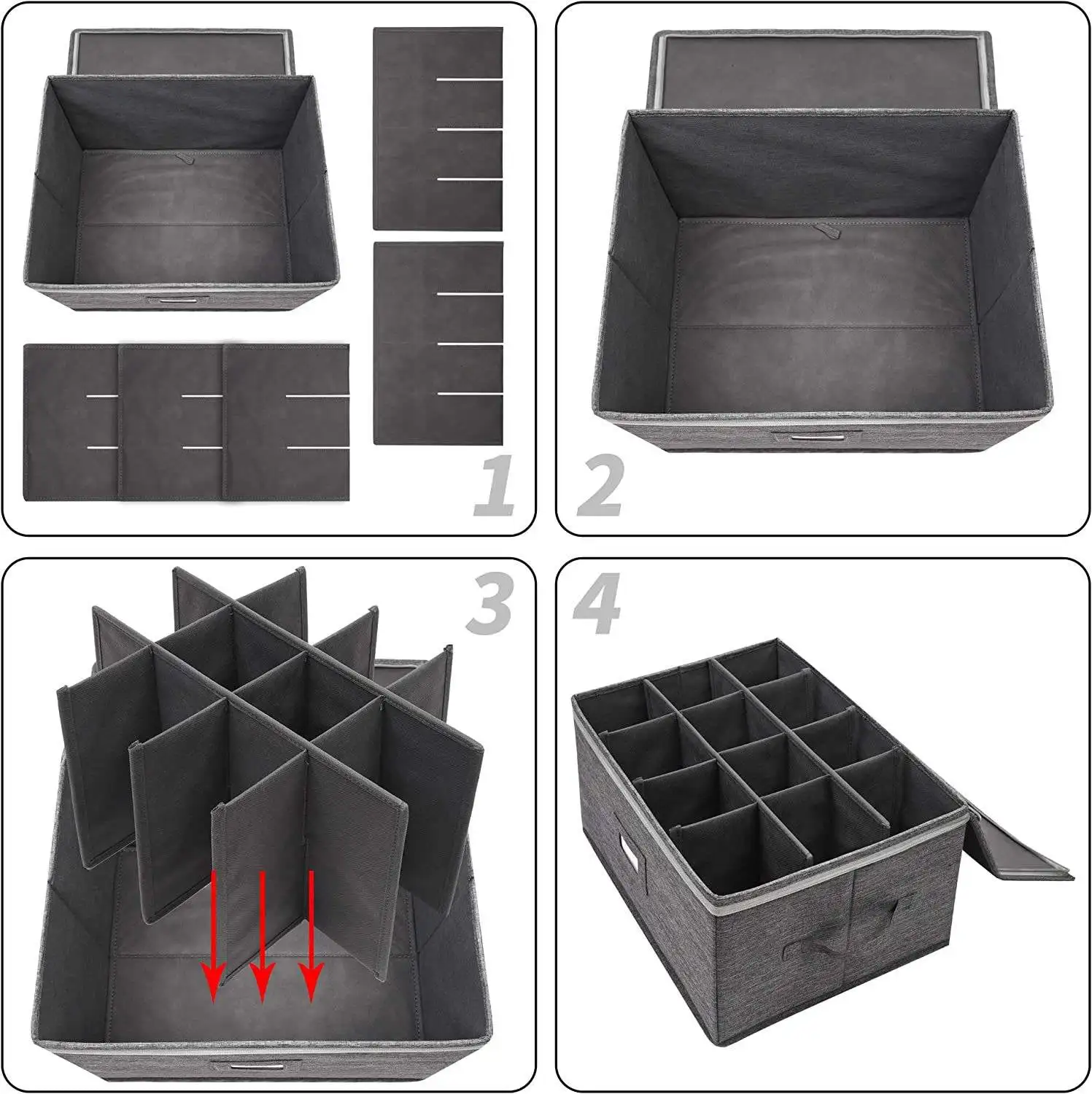 1

2

3

4