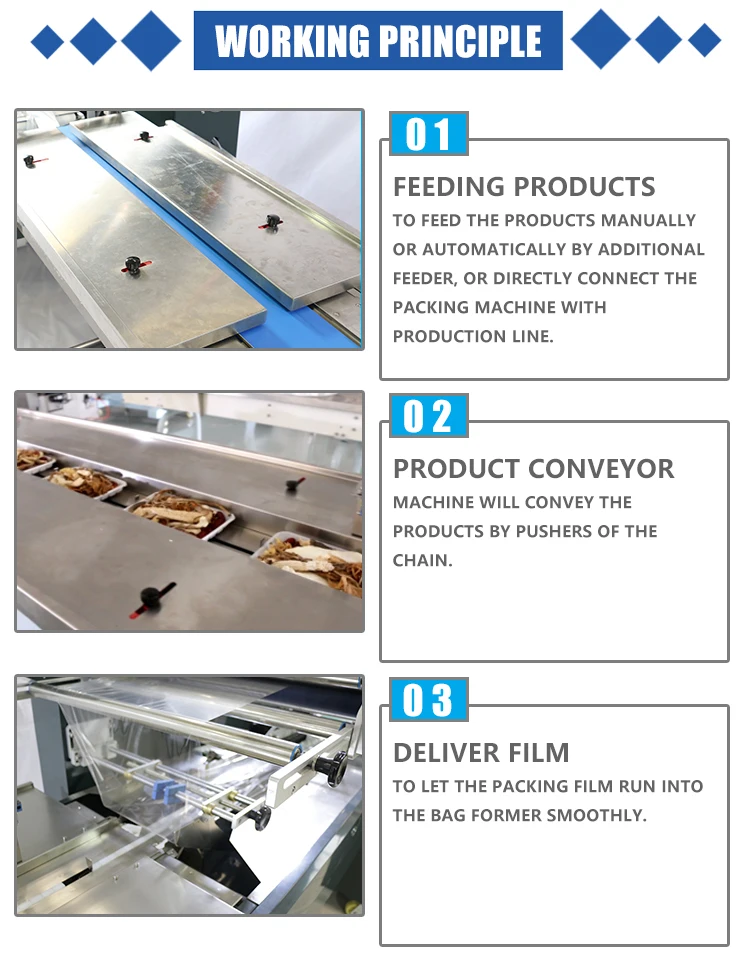 WORKING PRINCIPLE

01

FEEDING PRODUCTS

TO FEED THE PRODUCTS MANUALLY OR AUTOMATICALLY BY ADDITIONAL FEEDER, OR DIRECTLY CONNECT THE PACKING MACHINE WITH PRODUCTION LINE.

02

PRODUCT CONVEYOR

MACHINE WILL CONVEY THE PRODUCTS BY PUSHERS OF THE CHAIN.

03

DELIVER FILM

TO LET THE PACKING FILM RUN INTO THE BAG FORMER SMOOTHLY.