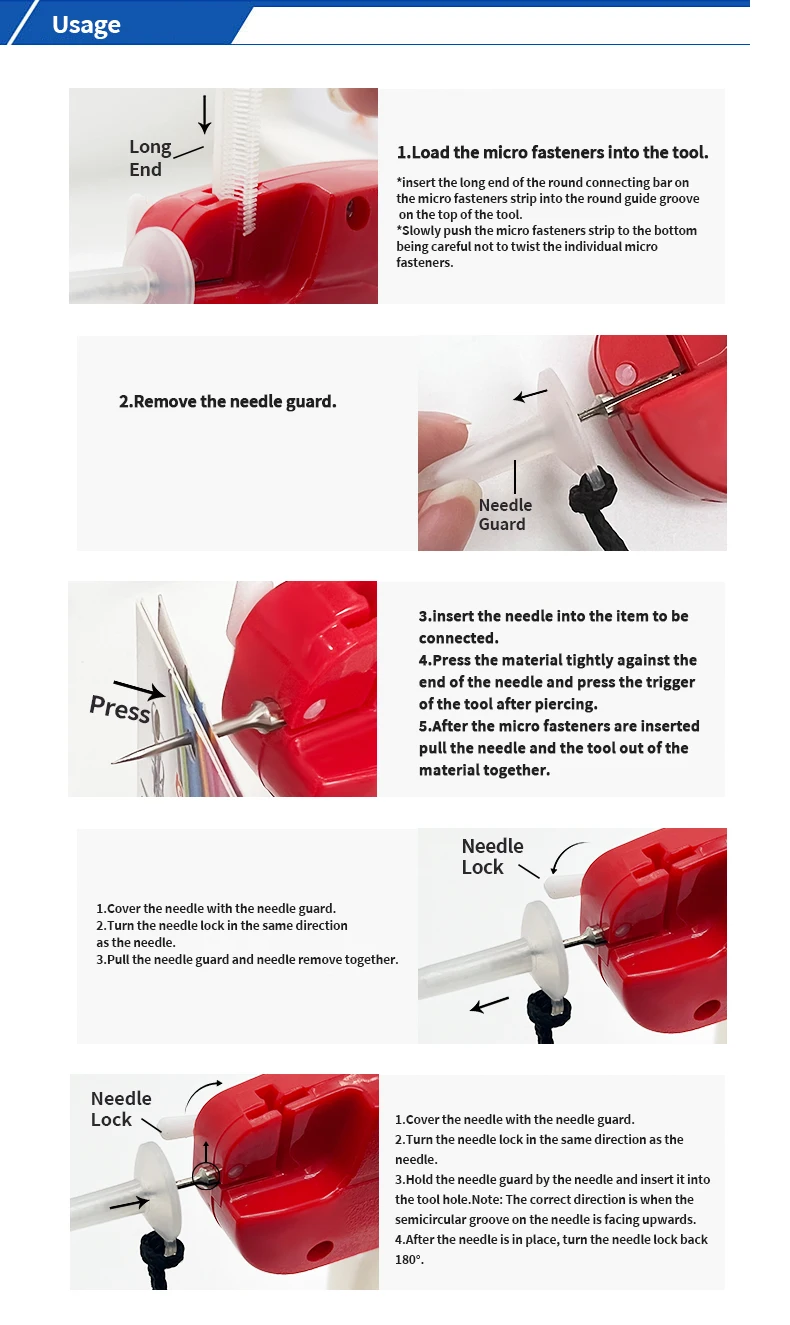 Usage

Long End

1.Load the micro fasteners into the tool.

*insert the long end of the round connecting bar on the micro fasteners strip into the round guide groove on the top of the tool.
*Slowly push the micro fasteners strip to the bottom being careful not to twist the individual micro fasteners.

2.Remove the needle guard.

Needle Guard

Press

3.insert the needle into the item to be connected.
4.Press the material tightly against the end of the needle and press the trigger of the tool after piercing.
5.After the micro fasteners are inserted pull the needle and the tool out of the material together.

1.Cover the needle with the needle guard.
2.Turn the needle lock in the same direction as the needle.
3.Pull the needle guard and needle remove together.

Needle Lock

Needle Lock

1.Cover the needle with the needle guard.
2.Turn the needle lock in the same direction as the needle.
3.Hold the needle guard by the needle and insert it into the tool hole.Note: The correct direction is when the semicircular groove on the needle is facing upwards.
4.After the needle is in place, turn the needle lock back 180°.