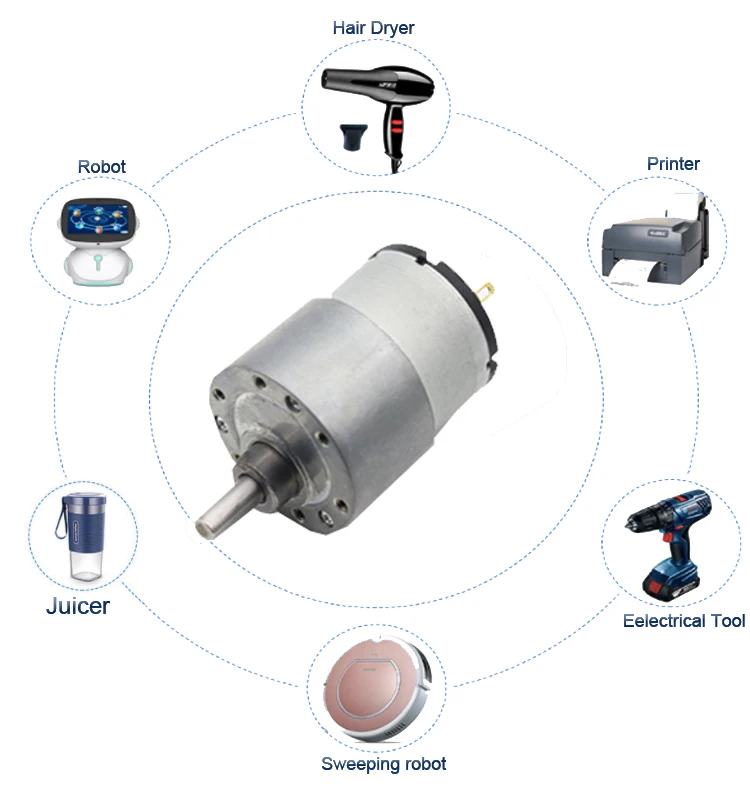 Hair Dryer

Robot

Printer

Juicer

Eelectrical Tool

Sweeping robot