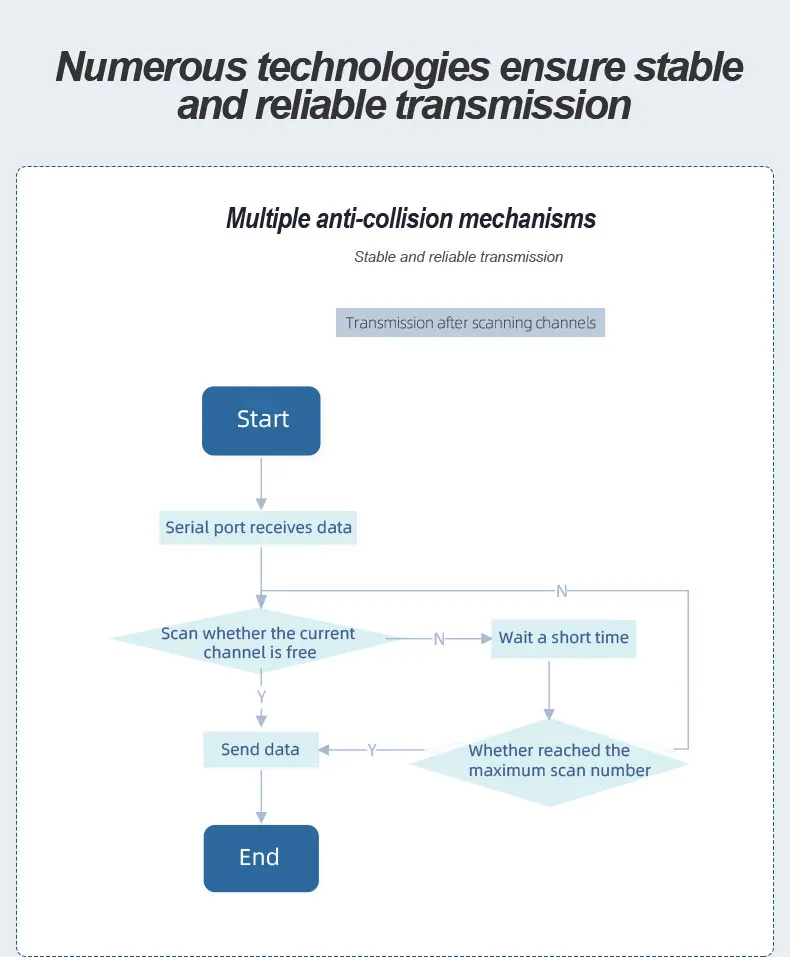 Numerous technologies ensure stable and reliable transmission

Multiple anti-collision mechanisms

Stable and reliable transmission

Transmission after scanning channels

Start

Serial port receives data

N

Scan whether the current channel is free

N

Wait a short time

Y

Send data

Y

Whether reached the maximum scan number

End