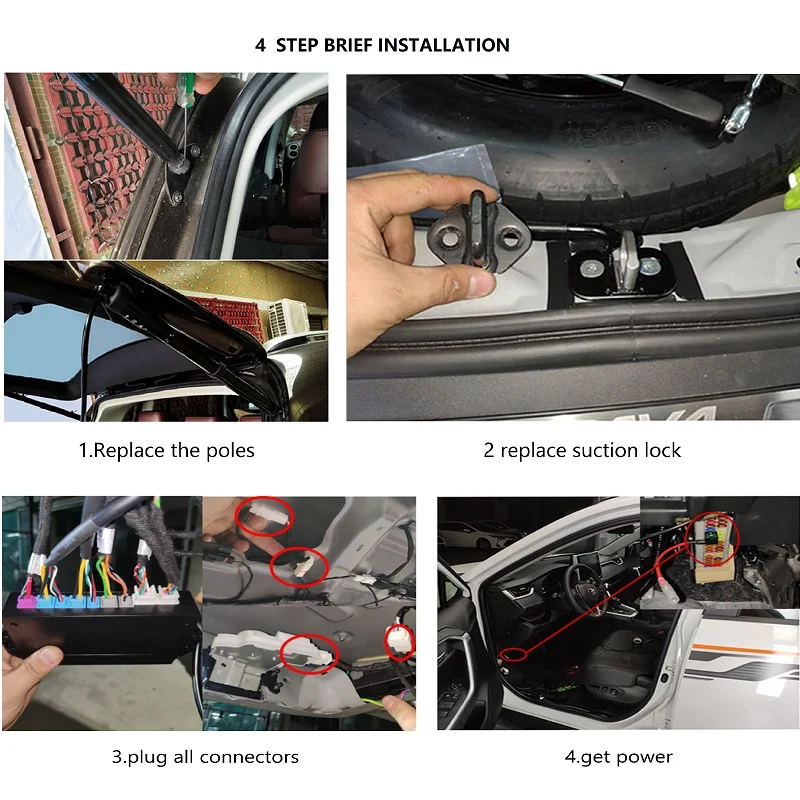 4 STEP BRIEF INSTALLATION

1.Replace the poles

2 replace suction lock

3.plug all connectors

4.get power