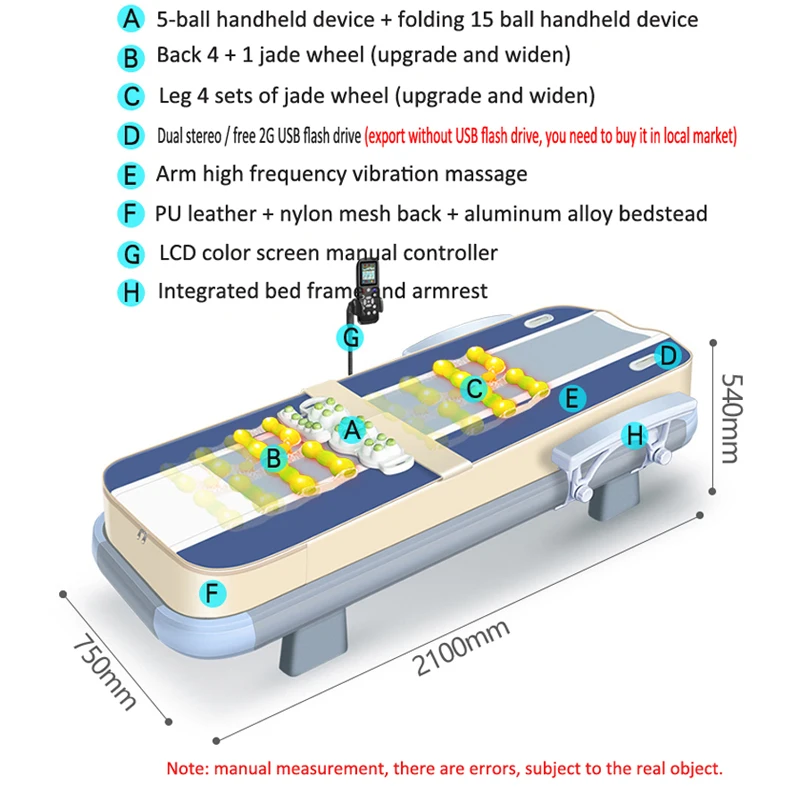 A 5-ball handheld device + folding 15 ball handheld device
B Back 4 + 1 jade wheel (upgrade and widen)
C Leg 4 sets of jade wheel (upgrade and widen)
D Dual stereo / free 2G USB flash drive (export without USB flash drive, you need to buy it in local market)
E Arm high frequency vibration massage
F PU leather + nylon mesh back + aluminum alloy bedstead
G LCD color screen manual controller
H Integrated bed frame and armrest

G
D
C
E
A
H
B
F

540mm
750mm
2100mm

Note: manual measurement, there are errors, subject to the real object.