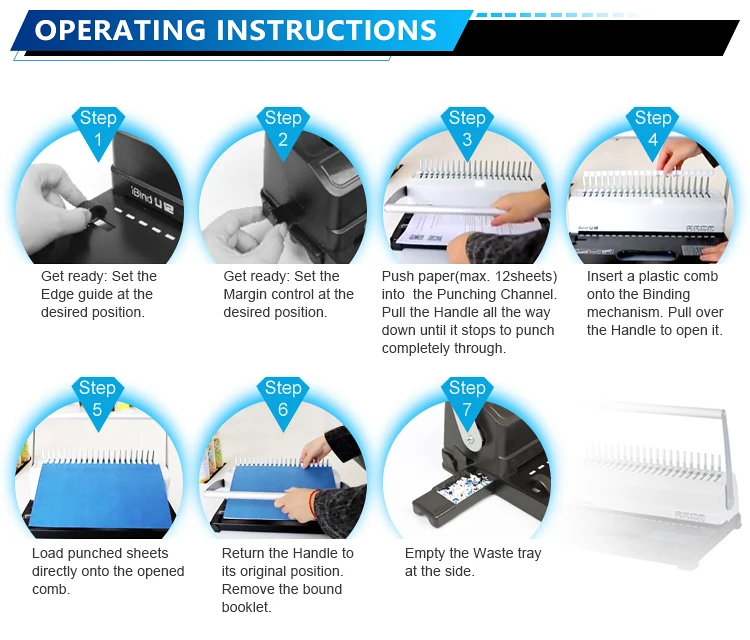 OPERATING INSTRUCTIONS

Step 1

iBind U12

Get ready: Set the Edge guide at the desired position.

Step 2

Get ready: Set the Margin control at the desired position.

Step 3

Push paper(max. 12sheets) into the Punching Channel. Pull the Handle all the way down until it stops to punch completely through.

Step 4

Insert a plastic comb onto the Binding mechanism. Pull over the Handle to open it.

Step 5

Load punched sheets directly onto the opened comb.

Step 6

Return the Handle to its original position. Remove the bound booklet.

Step 7

Empty the Waste tray at the side.