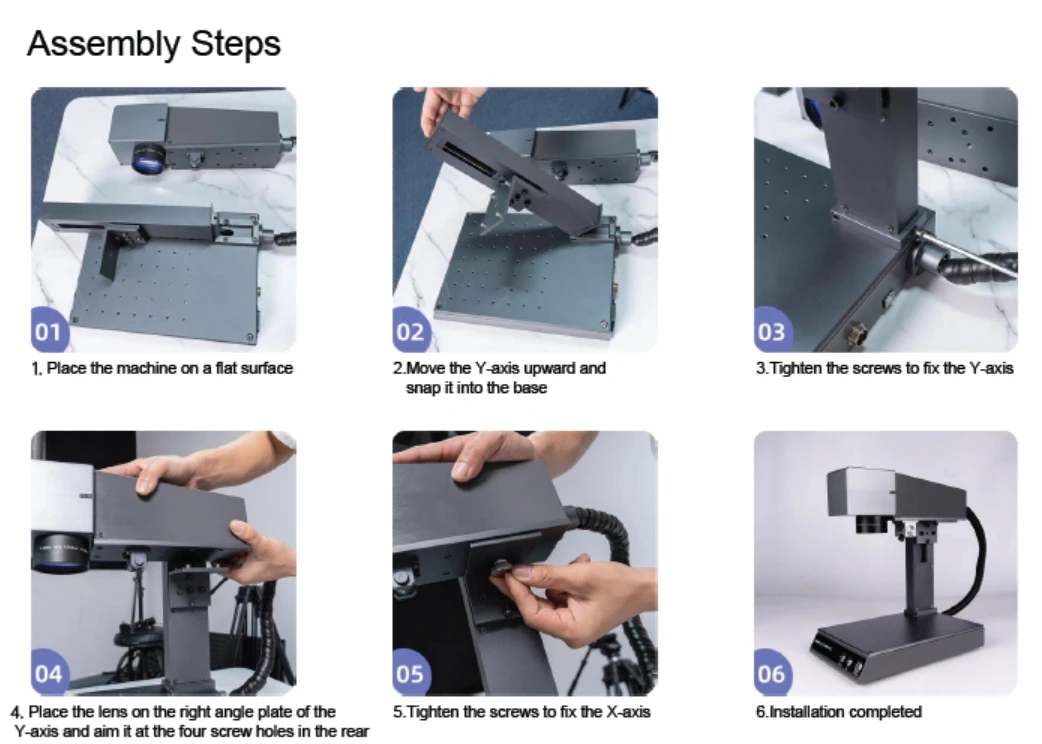 Assembly Steps

01

1. Place the machine on a flat surface

02

2.Move the Y-axis upward and snap it into the base

03

3.Tighten the screws to fix the Y-axis

04

4. Place the lens on the right angle plate of the Y-axis and aim it at the four screw holes in the rear

05

5.Tighten the screws to fix the X-axis

06

6.Installation completed