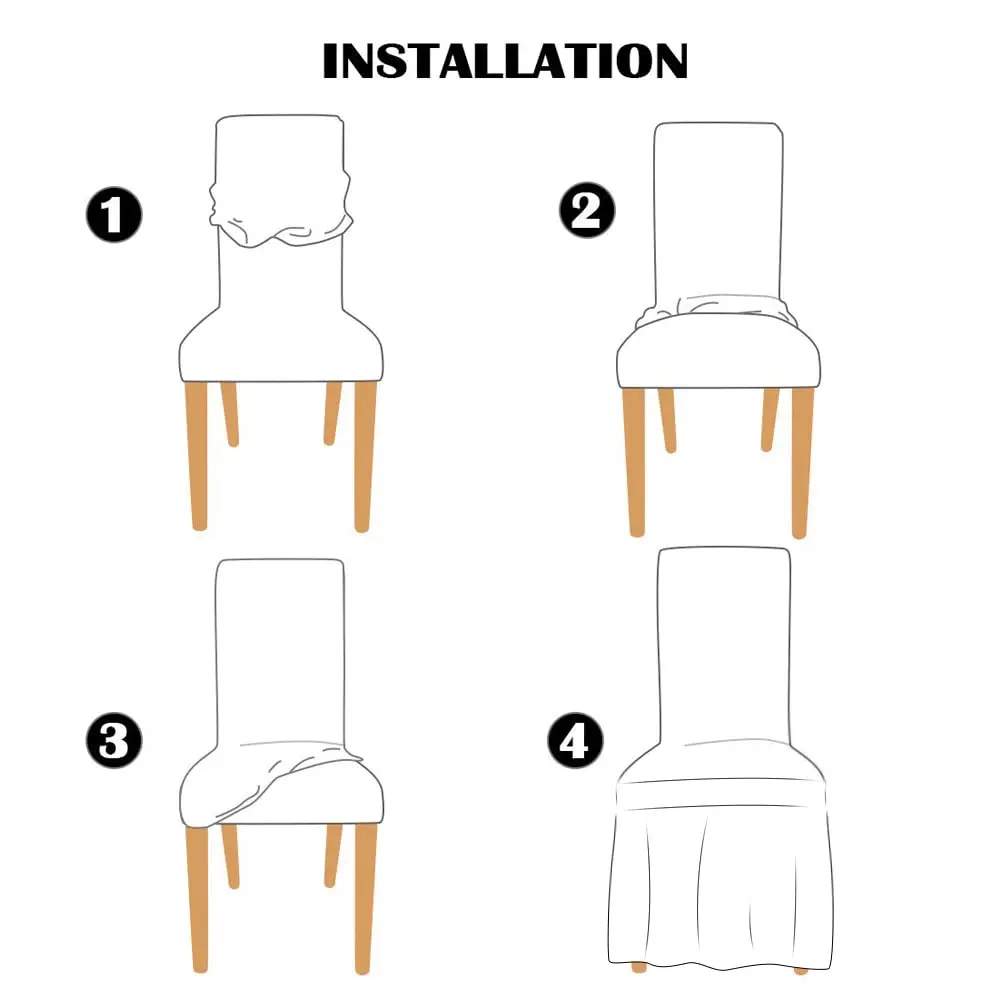 INSTALLATION

1

2

3

4