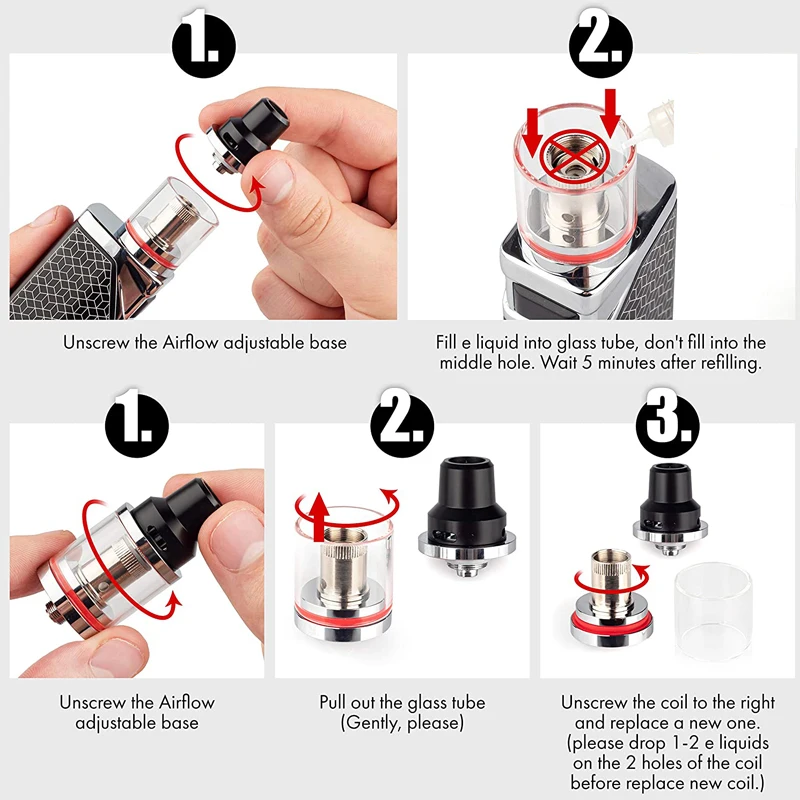 1.

Unscrew the Airflow adjustable base

2.

Fill e liquid into glass tube, don't fill into the middle hole. Wait 5 minutes after refilling.

1.

Unscrew the Airflow adjustable base

2.

Pull out the glass tube (Gently, please)

3.

Unscrew the coil to the right and replace a new one. (please drop 1-2 e liquids on the 2 holes of the coil before replace new coil.)