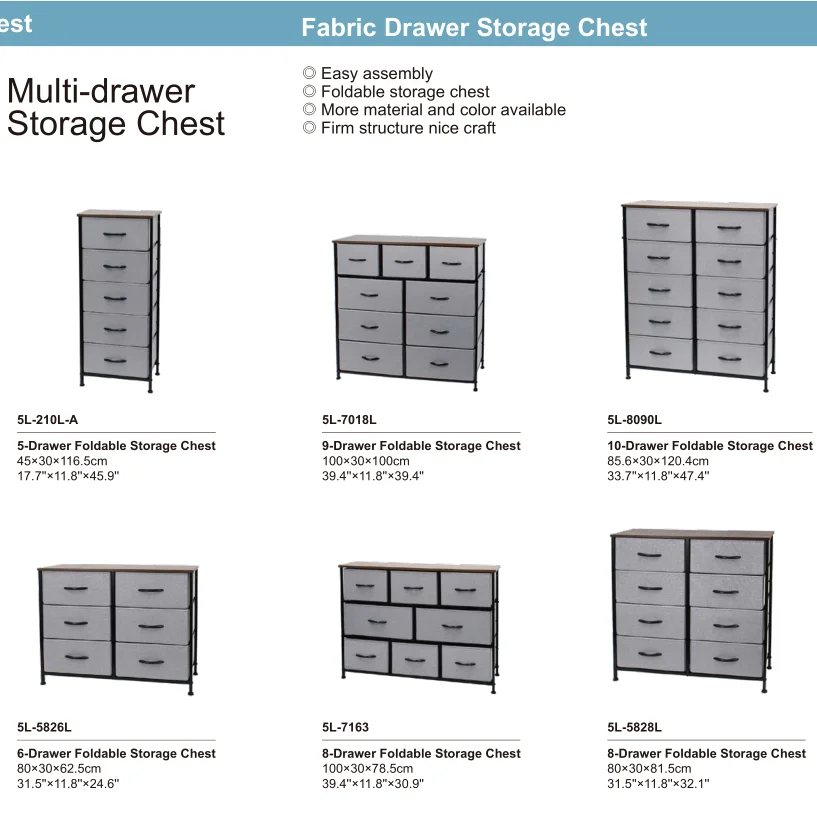 est

Fabric Drawer Storage Chest

Multi-drawer Storage Chest

◎ Easy assembly
◎ Foldable storage chest
◎ More material and color available
◎ Firm structure nice craft

5L-210L-A

5-Drawer Foldable Storage Chest
45×30×116.5cm
17.7"×11.8"×45.9"

5L-7018L

9-Drawer Foldable Storage Chest
100×30×100cm
39.4"×11.8"×39.4"

5L-8090L

10-Drawer Foldable Storage Chest
85.6×30×120.4cm
33.7"×11.8"×47.4"

5L-5826L

6-Drawer Foldable Storage Chest
80×30×62.5cm
31.5"×11.8"×24.6"

5L-7163

8-Drawer Foldable Storage Chest
100×30×78.5cm
39.4"×11.8"×30.9"

5L-5828L

8-Drawer Foldable Storage Chest
80×30×81.5cm
31.5"×11.8"×32.1"