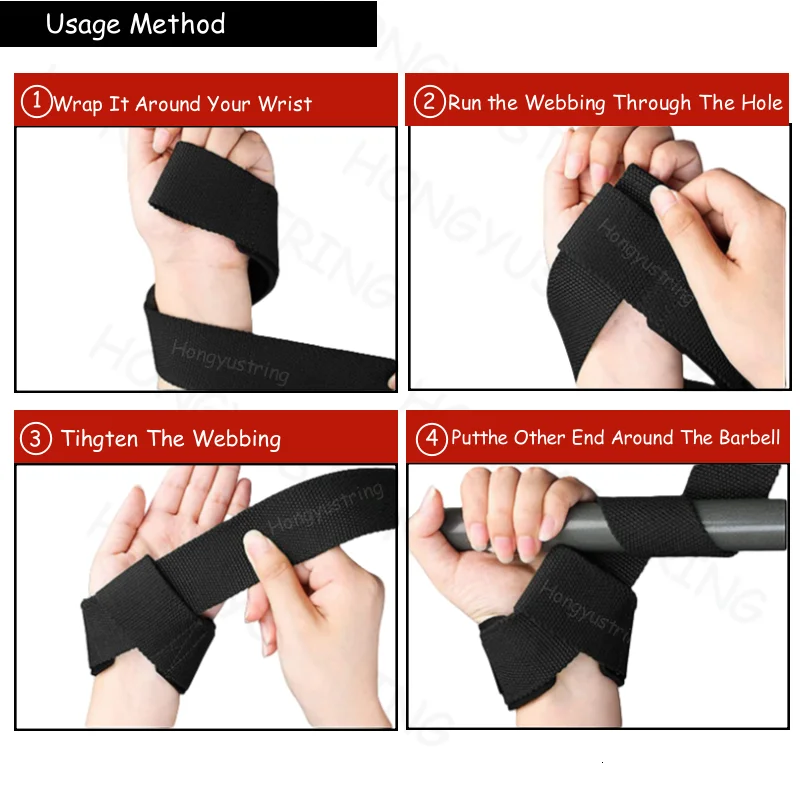 Usage Method

1 Wrap It Around Your Wrist

Hongyustring

2 Run the Webbing Through The Hole

Hongyustring

3 Tihgten The Webbing

Hongyustring

4 Putthe Other End Around The Barbell

Hongyustring

HONGYUSTRING