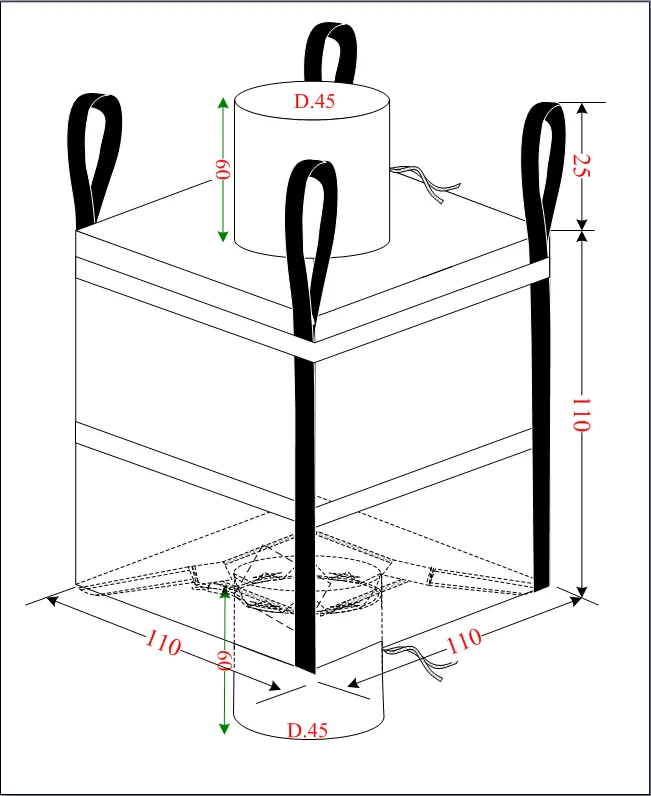 D.45
60
25
110
110
110
60
D.45