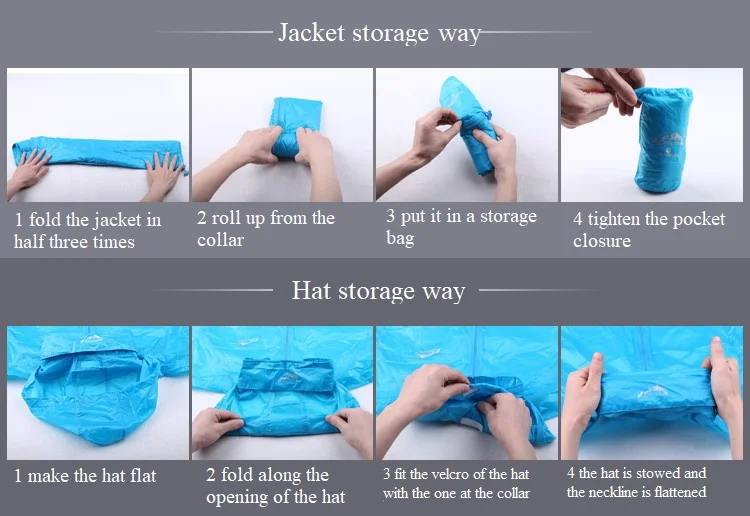 Jacket storage way

1 fold the jacket in half three times

2 roll up from the collar

3 put it in a storage bag

4 tighten the pocket closure

Hat storage way

1 make the hat flat

2 fold along the opening of the hat

3 fit the velcro of the hat with the one at the collar

4 the hat is stowed and the neckline is flattened