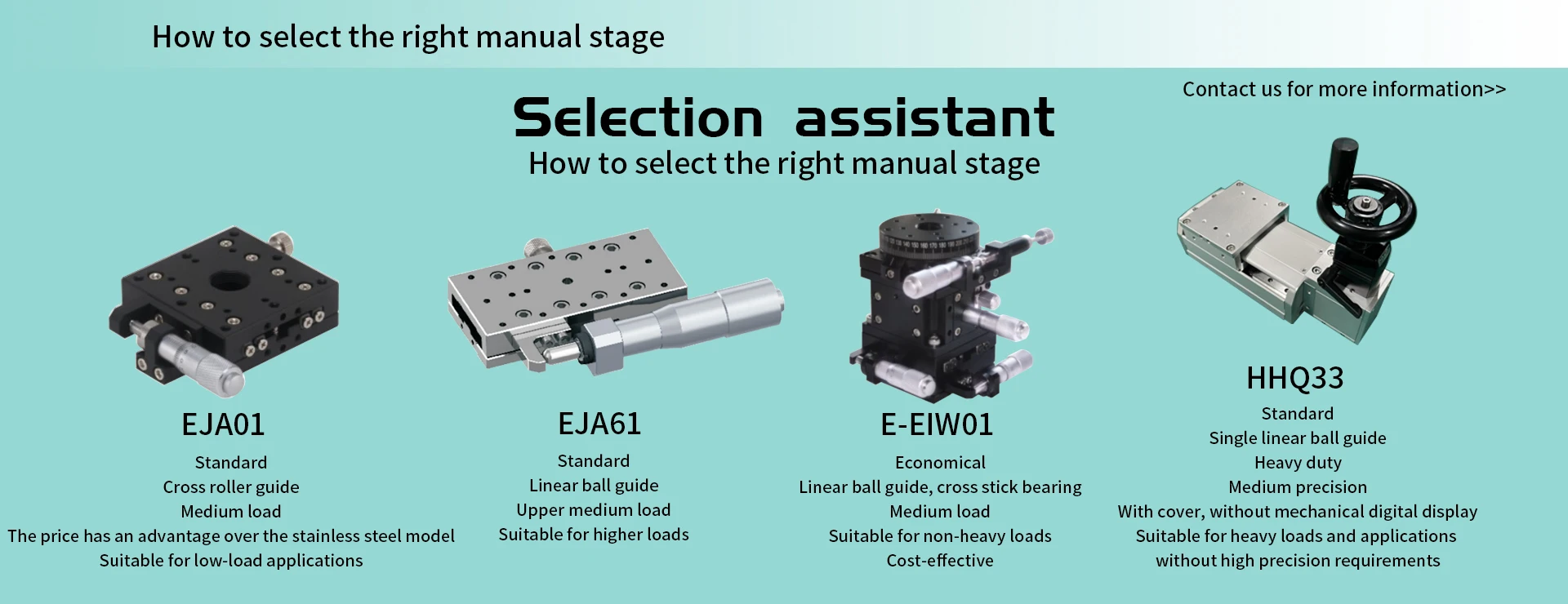 How to select the right manual stage

Contact us for more information>>

Selection assistant
How to select the right manual stage

EJA01
Standard
Cross roller guide
Medium load
The price has an advantage over the stainless steel model
Suitable for low-load applications

EJA61
Standard
Linear ball guide
Upper medium load
Suitable for higher loads

E-EIW01
Economical
Linear ball guide, cross stick bearing
Medium load
Suitable for non-heavy loads
Cost-effective

HHQ33
Standard
Single linear ball guide
Heavy duty
Medium precision
With cover, without mechanical digital display
Suitable for heavy loads and applications
without high precision requirements