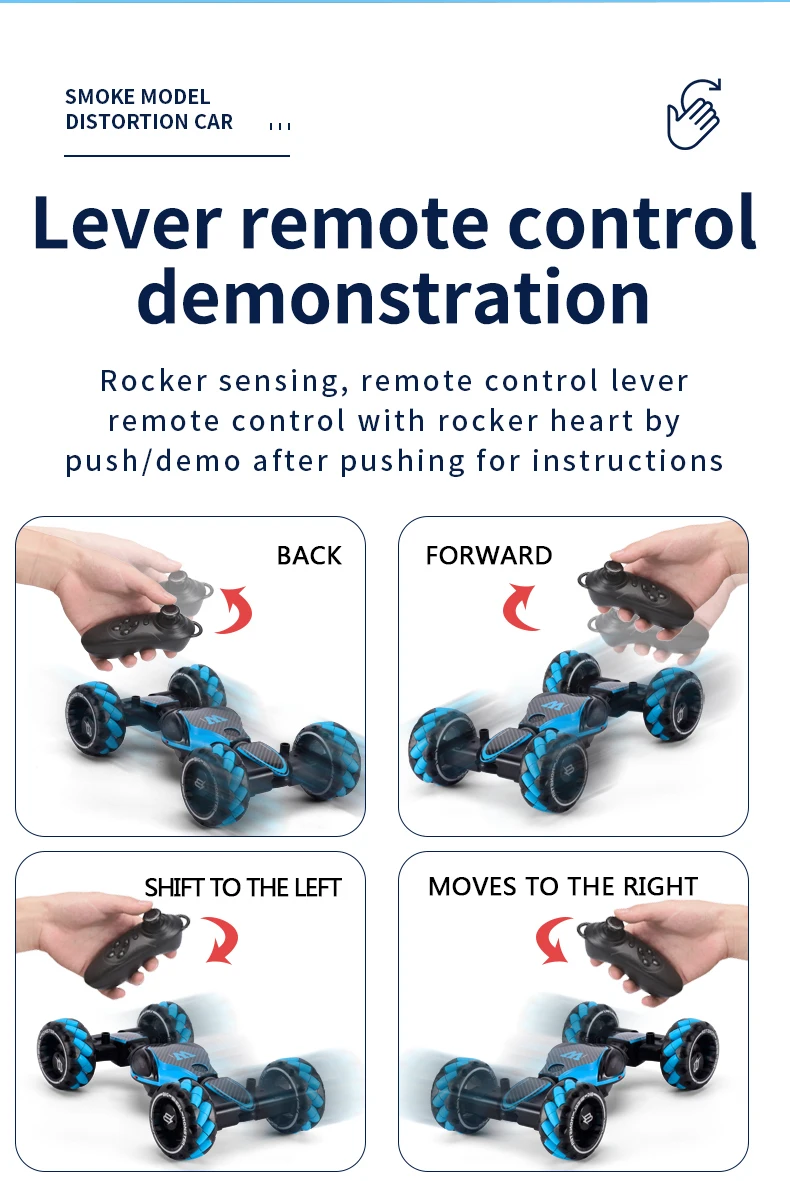 SMOKE MODEL
DISTORTION CAR

Lever remote control demonstration

Rocker sensing, remote control lever remote control with rocker heart by push/demo after pushing for instructions

BACK

FORWARD

SHIFT TO THE LEFT

MOVES TO THE RIGHT