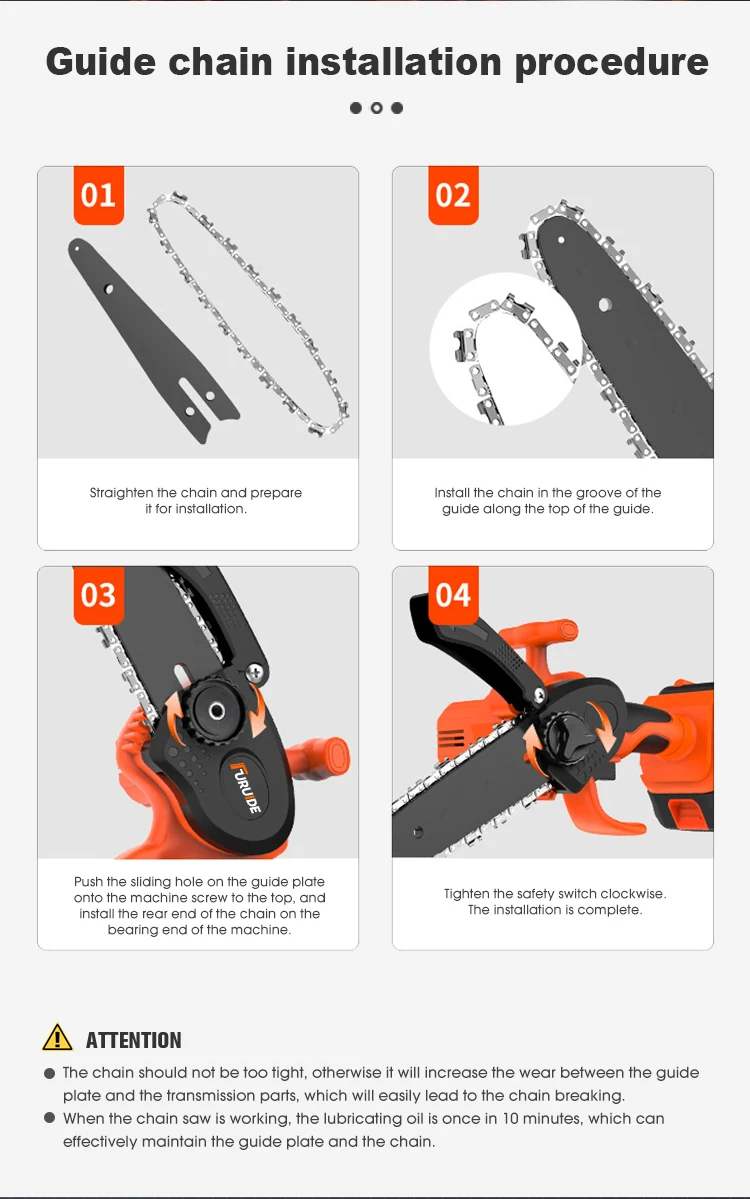 Guide chain installation procedure

01

Straighten the chain and prepare it for installation.

02

Install the chain in the groove of the guide along the top of the guide.

03

FURUIDE

Push the sliding hole on the guide plate onto the machine screw to the top, and install the rear end of the chain on the bearing end of the machine.

04

Tighten the safety switch clockwise. The installation is complete.

ATTENTION

• The chain should not be too tight, otherwise it will increase the wear between the guide plate and the transmission parts, which will easily lead to the chain breaking.
• When the chain saw is working, the lubricating oil is once in 10 minutes, which can effectively maintain the guide plate and the chain.