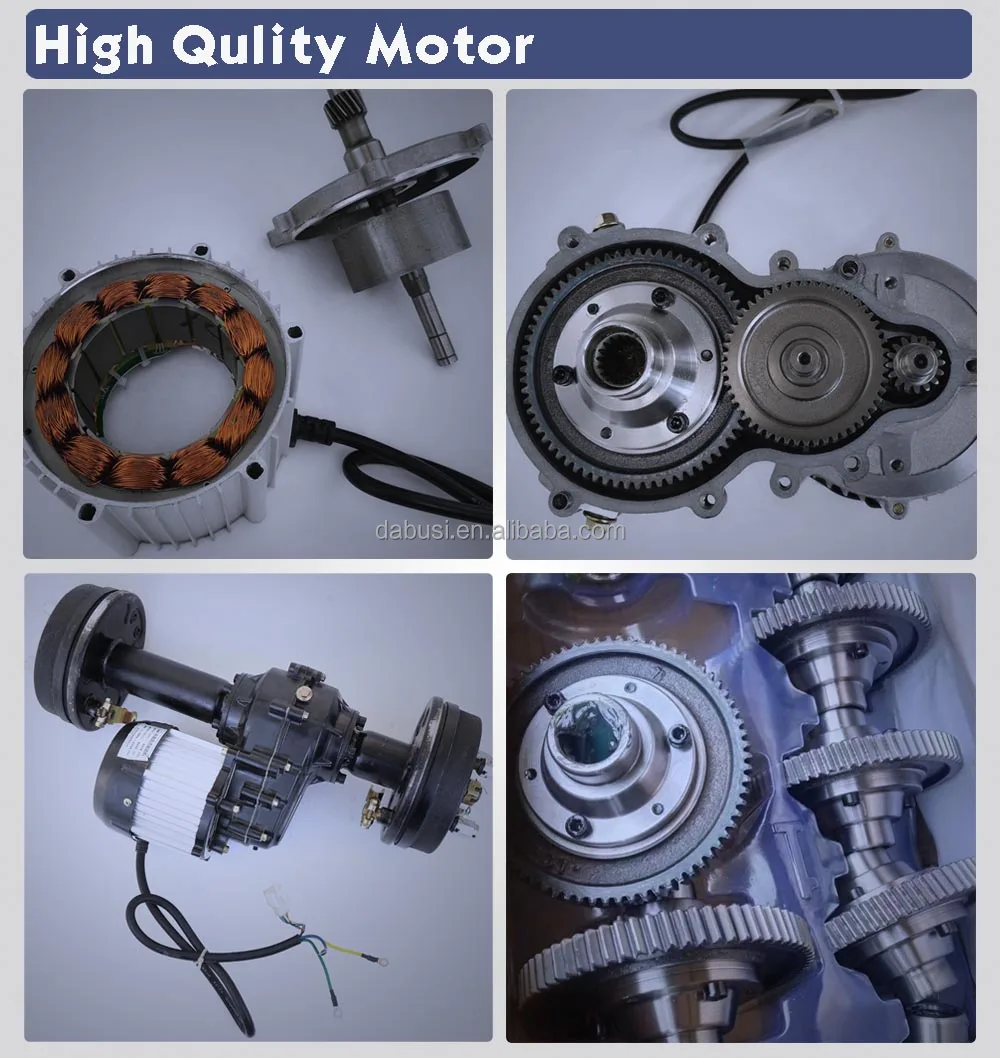 High Qulity Motor

dabusi.en.alibaba.com