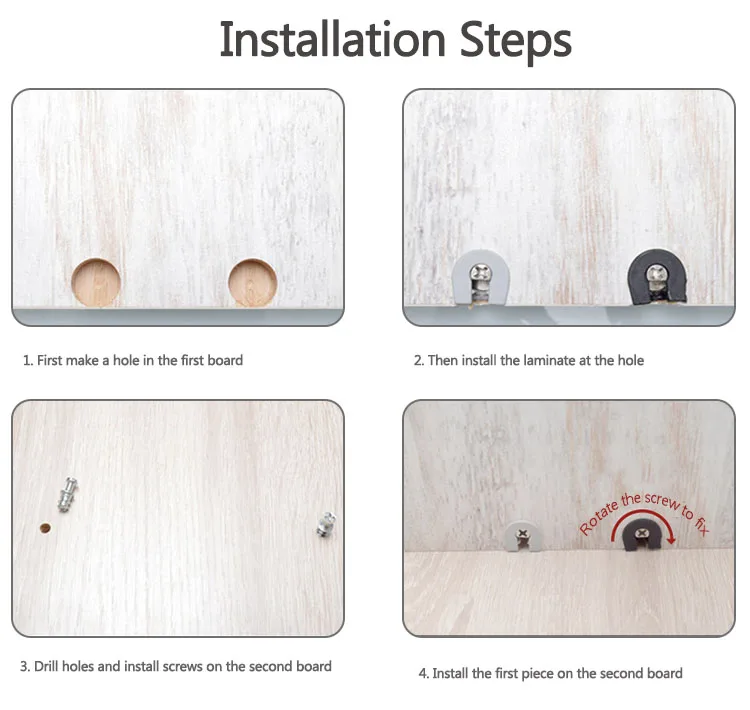 Installation Steps

1. First make a hole in the first board

2. Then install the laminate at the hole

3. Drill holes and install screws on the second board

Rotate the screw to fix

4. Install the first piece on the second board