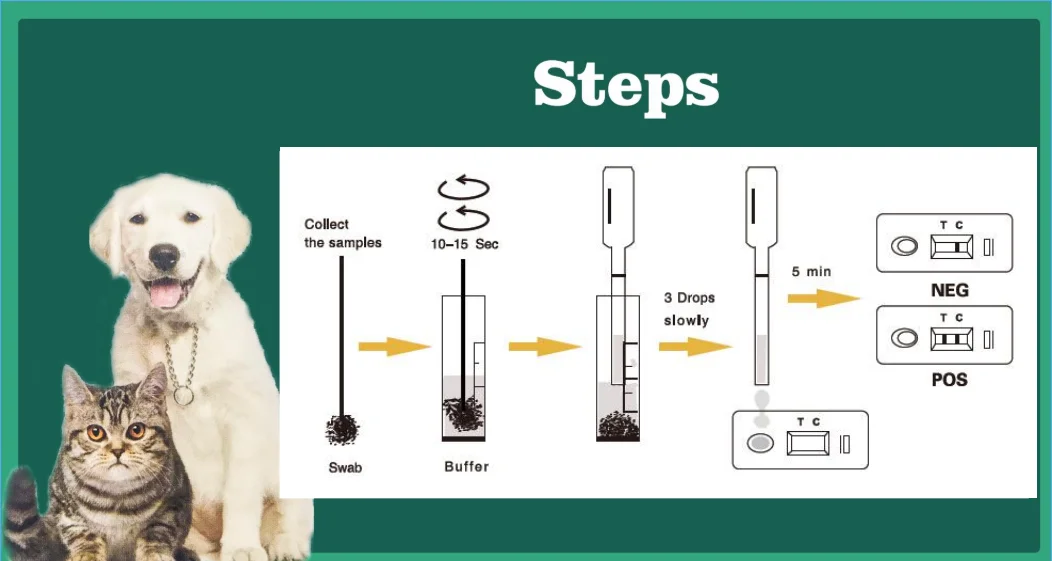 Steps

Collect the samples

Swab

10–15 Sec

Buffer

3 Drops slowly

T C

5 min

T C

NEG

T C

POS