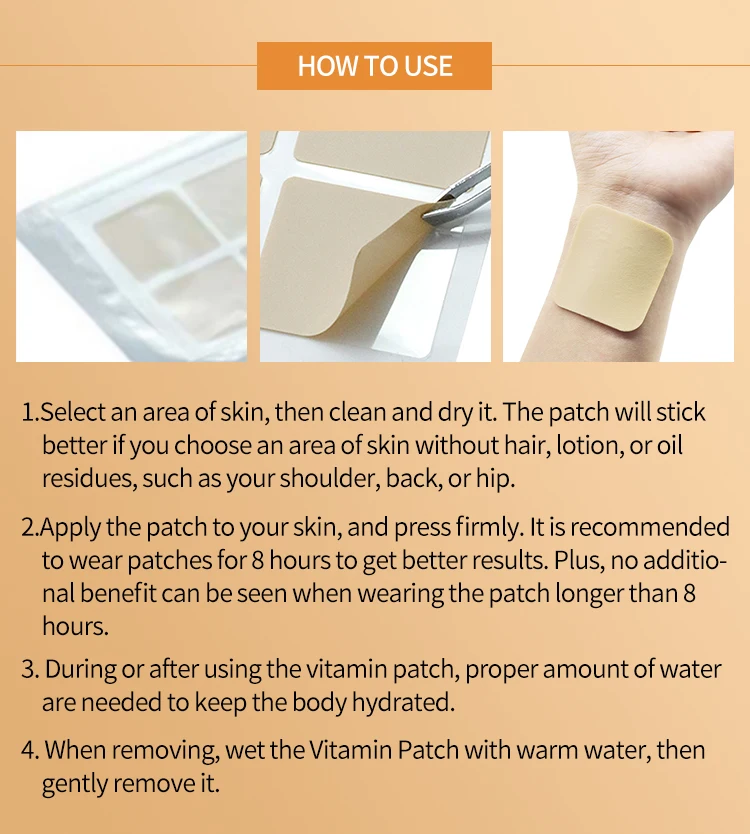 HOW TO USE

1.Select an area of skin, then clean and dry it. The patch will stick better if you choose an area of skin without hair, lotion, or oil residues, such as your shoulder, back, or hip.

2.Apply the patch to your skin, and press firmly. It is recommended to wear patches for 8 hours to get better results. Plus, no additional benefit can be seen when wearing the patch longer than 8 hours.

3. During or after using the vitamin patch, proper amount of water are needed to keep the body hydrated.

4. When removing, wet the Vitamin Patch with warm water, then gently remove it.