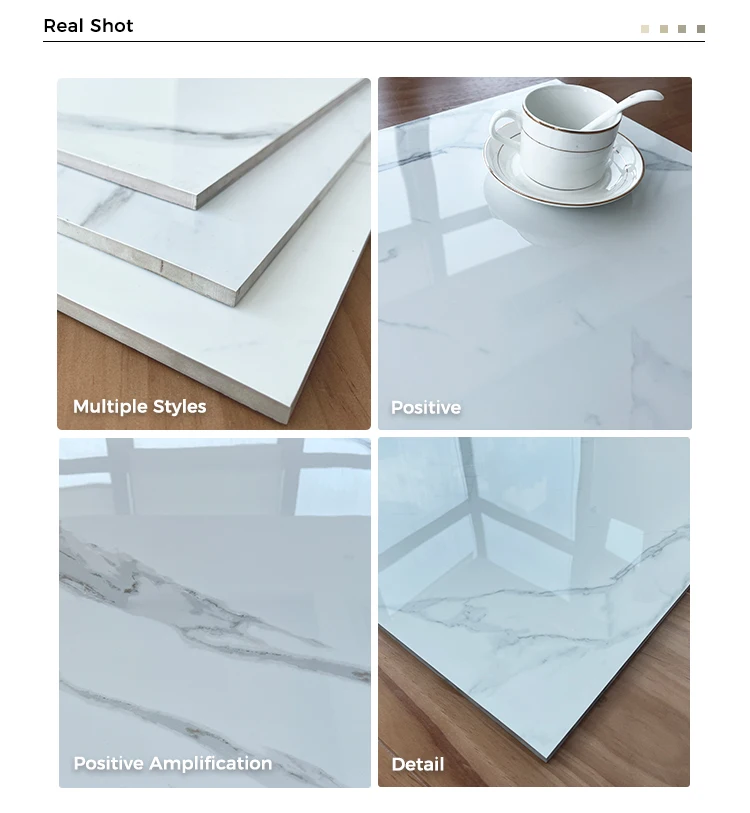 Real Shot

Multiple Styles

Positive

Positive Amplification

Detail