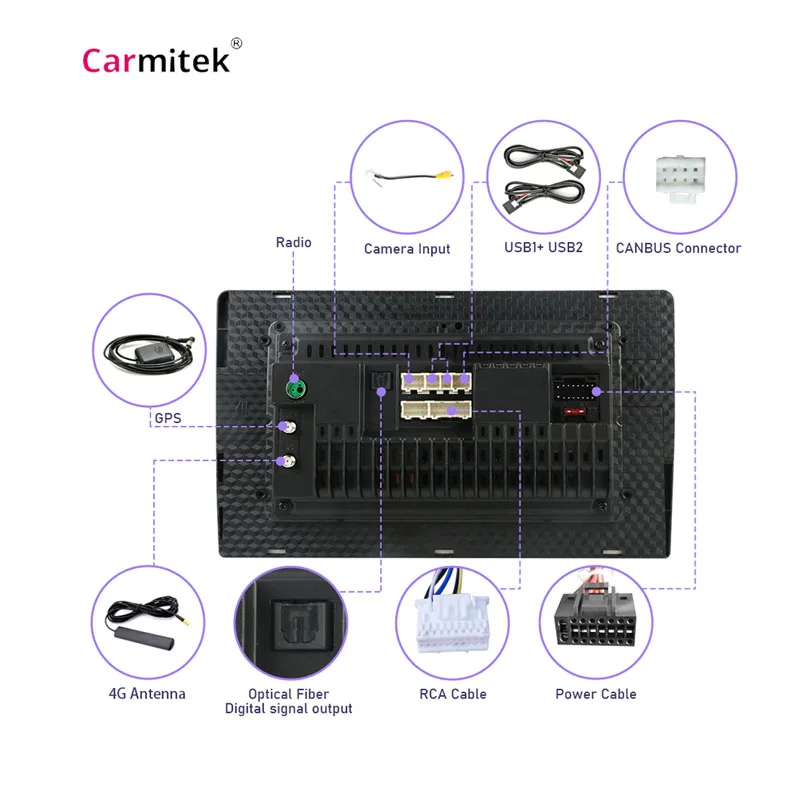 Carmitek®

Radio

Camera Input

USB1+ USB2

CANBUS Connector

GPS

4G Antenna

Optical Fiber
Digital signal output

RCA Cable

Power Cable