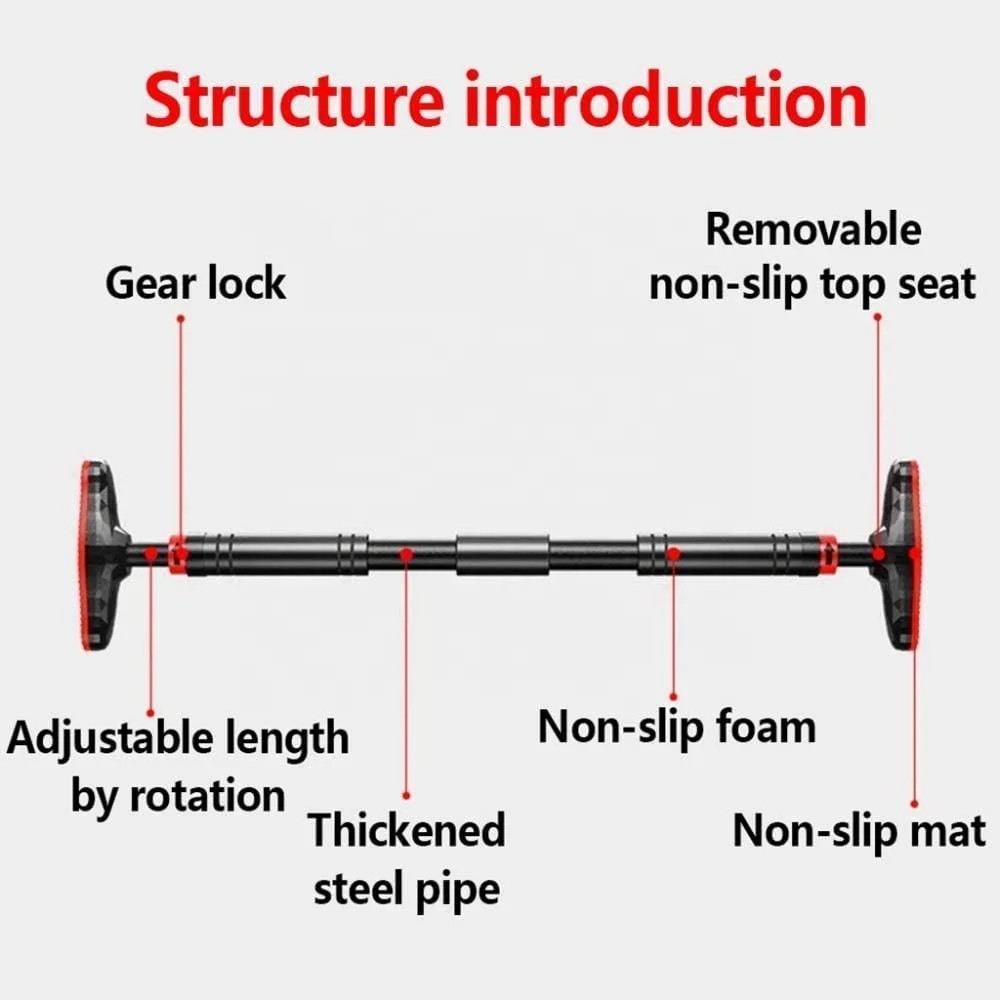 Structure introduction

Gear lock

Removable non-slip top seat

Adjustable length by rotation

Thickened steel pipe

Non-slip foam

Non-slip mat