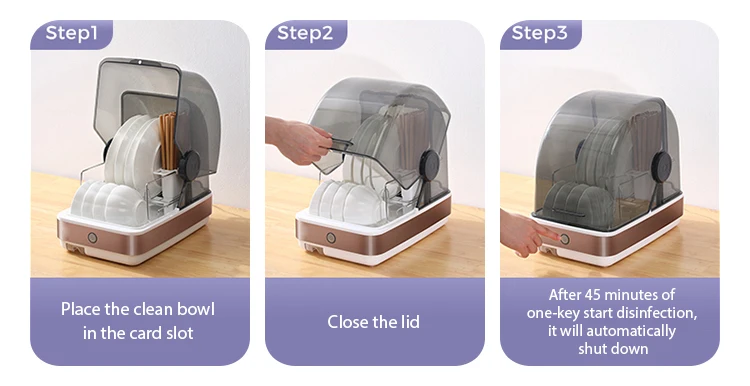 Step1

Place the clean bowl in the card slot

Step2

Close the lid

Step3

After 45 minutes of one-key start disinfection, it will automatically shut down