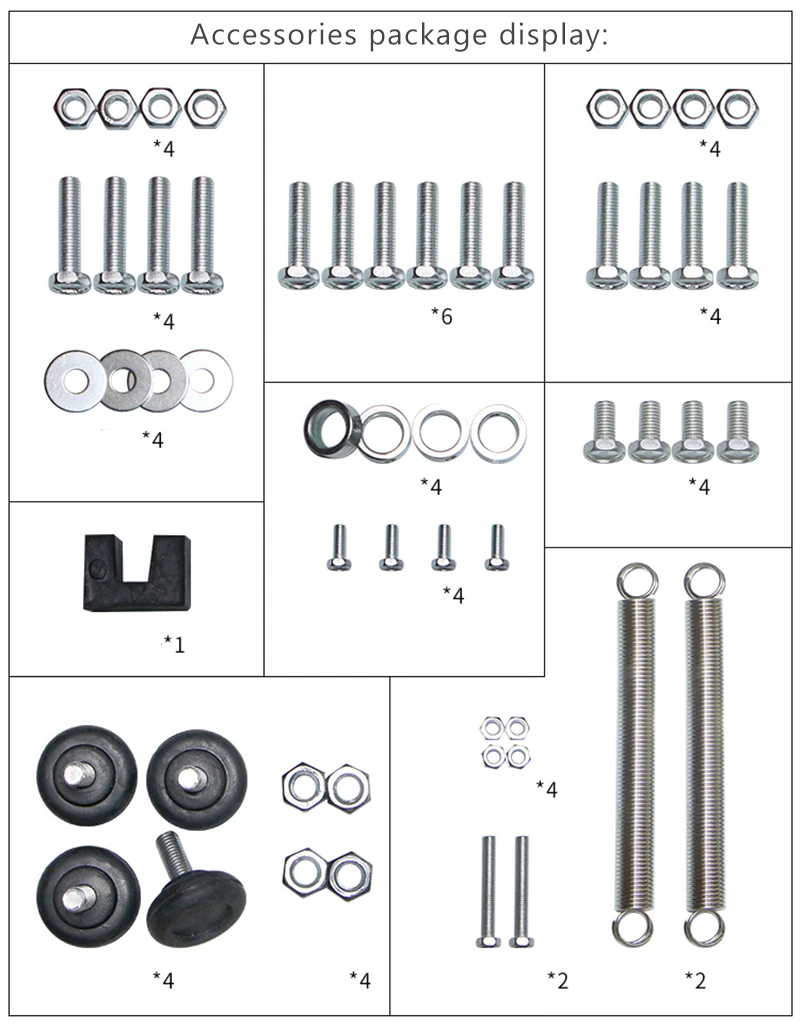 Accessories package display:

*4

*4

*4

*6

*4

*4

*4

*4

*4

*1

*4

*4

*4

*2

*2