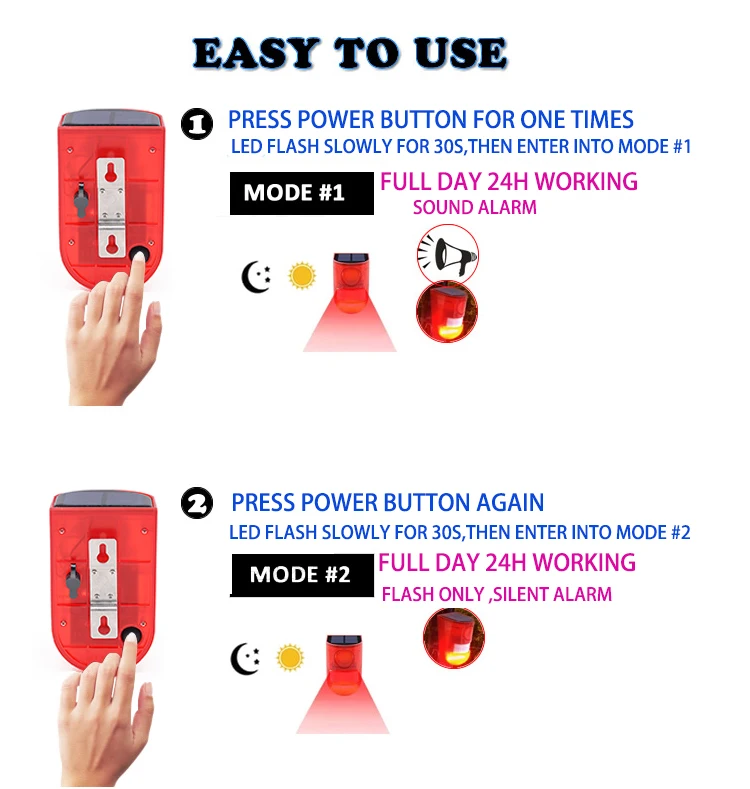 EASY TO USE

1 PRESS POWER BUTTON FOR ONE TIMES
LED FLASH SLOWLY FOR 30S,THEN ENTER INTO MODE #1

MODE #1
FULL DAY 24H WORKING
SOUND ALARM

2 PRESS POWER BUTTON AGAIN
LED FLASH SLOWLY FOR 30S,THEN ENTER INTO MODE #2

MODE #2
FULL DAY 24H WORKING
FLASH ONLY ,SILENT ALARM