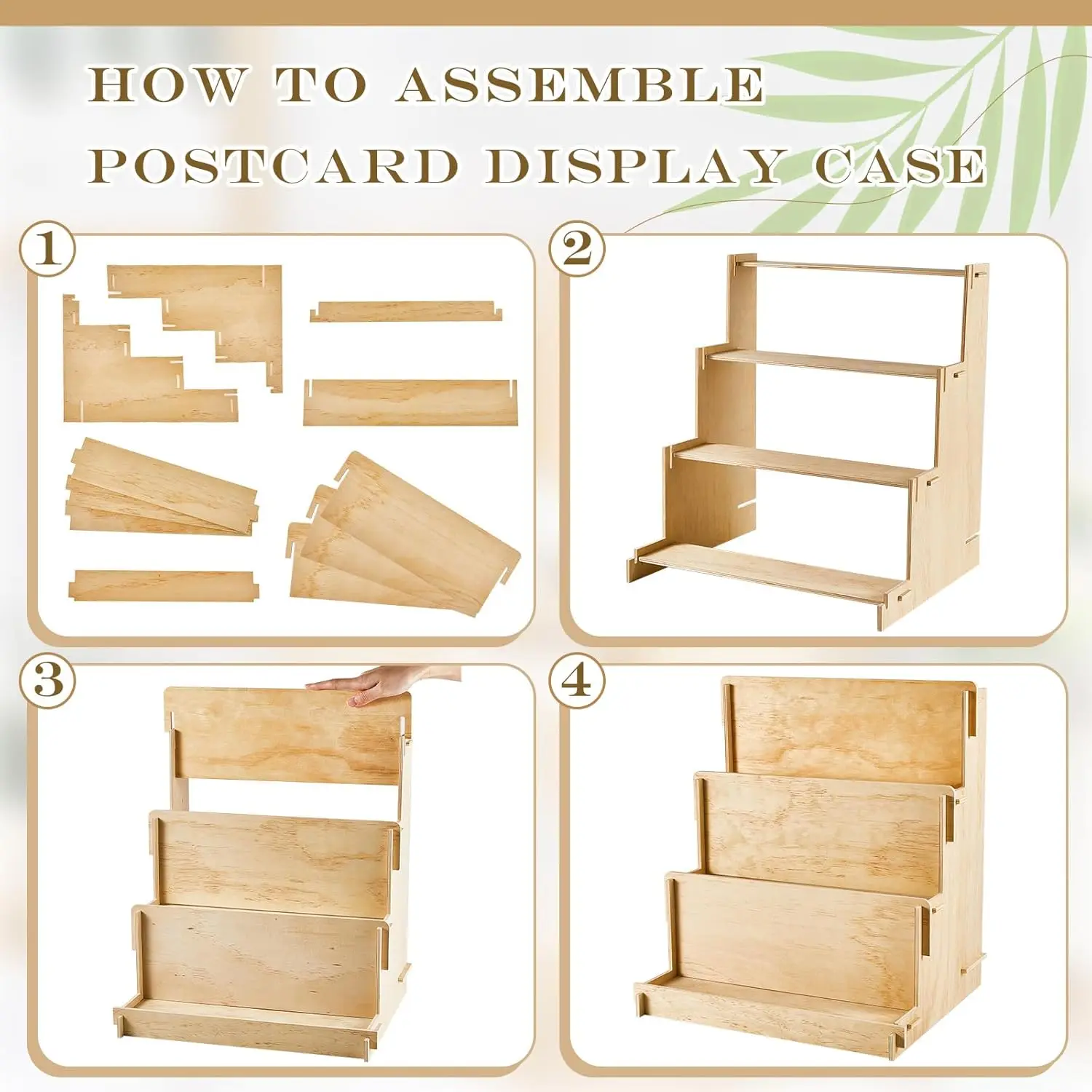 HOW TO ASSEMBLE
POSTCARD DISPLAY CASE

1

2

3

4