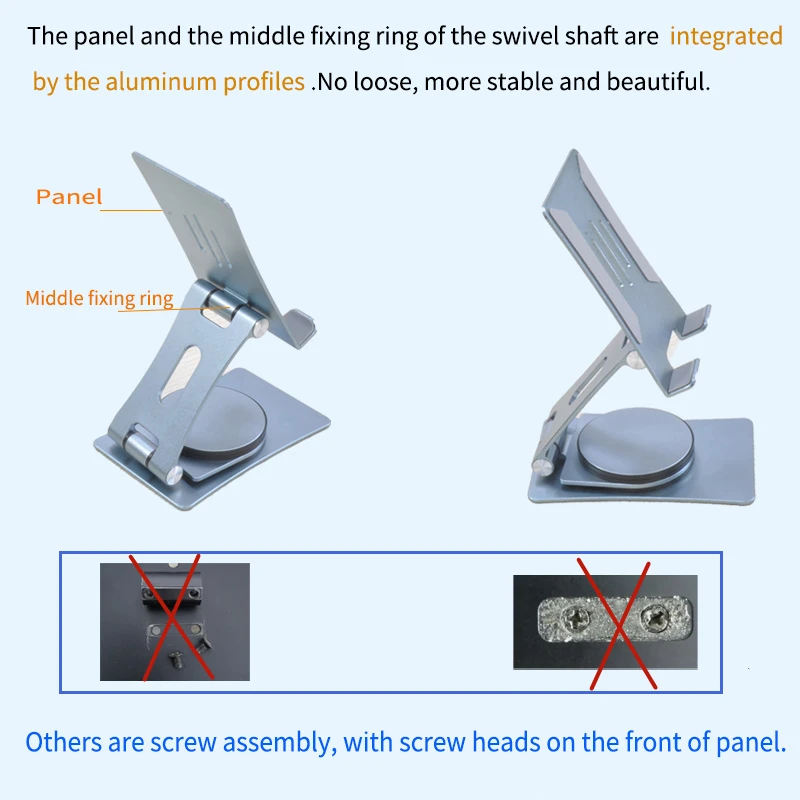 The panel and the middle fixing ring of the swivel shaft are integrated by the aluminum profiles .No loose, more stable and beautiful.

Panel

Middle fixing ring

Others are screw assembly, with screw heads on the front of panel.