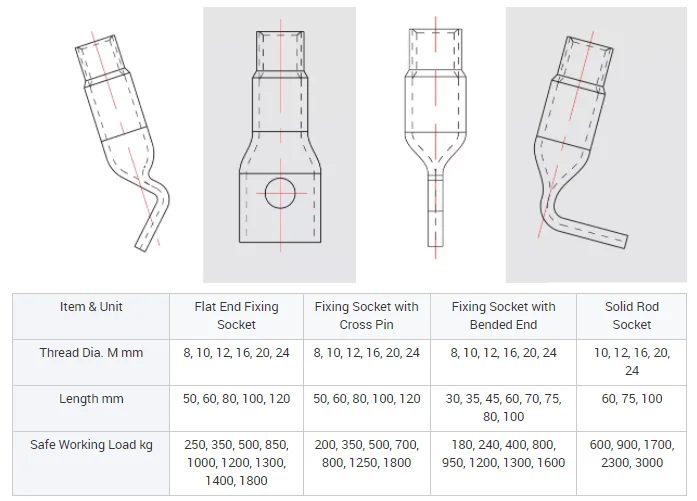 | Item & Unit | Flat End Fixing Socket | Fixing Socket with Cross Pin | Fixing Socket with Bended End | Solid Rod Socket |
|---|---|---|---|---|
| Thread Dia. M mm | 8, 10, 12, 16, 20, 24 | 8, 10, 12, 16, 20, 24 | 8, 10, 12, 16, 20, 24 | 10, 12, 16, 20, 24 |
| Length mm | 50, 60, 80, 100, 120 | 50, 60, 80, 100, 120 | 30, 35, 45, 60, 70, 75, 80, 100 | 60, 75, 100 |
| Safe Working Load kg | 250, 350, 500, 850, 1000, 1200, 1300, 1400, 1800 | 200, 350, 500, 700, 800, 1250, 1800 | 180, 240, 400, 800, 950, 1200, 1300, 1600 | 600, 900, 1700, 2300, 3000 |